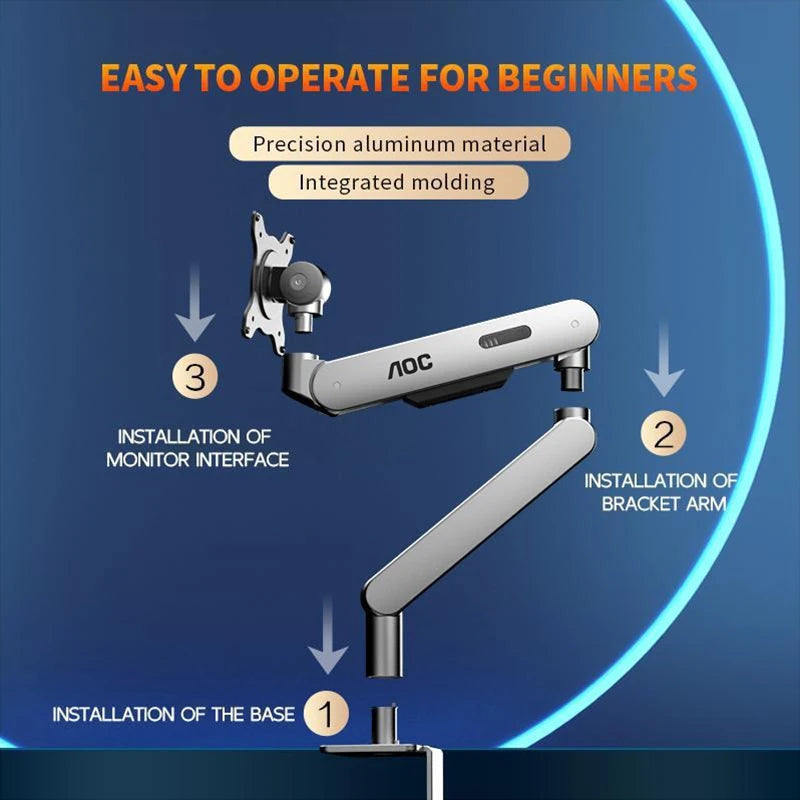 EASY TO OPERATE FOR BEGINNERS

Precision aluminum material

Integrated molding

AOC

3

INSTALLATION OF MONITOR INTERFACE

2

INSTALLATION OF BRACKET ARM

INSTALLATION OF THE BASE

1