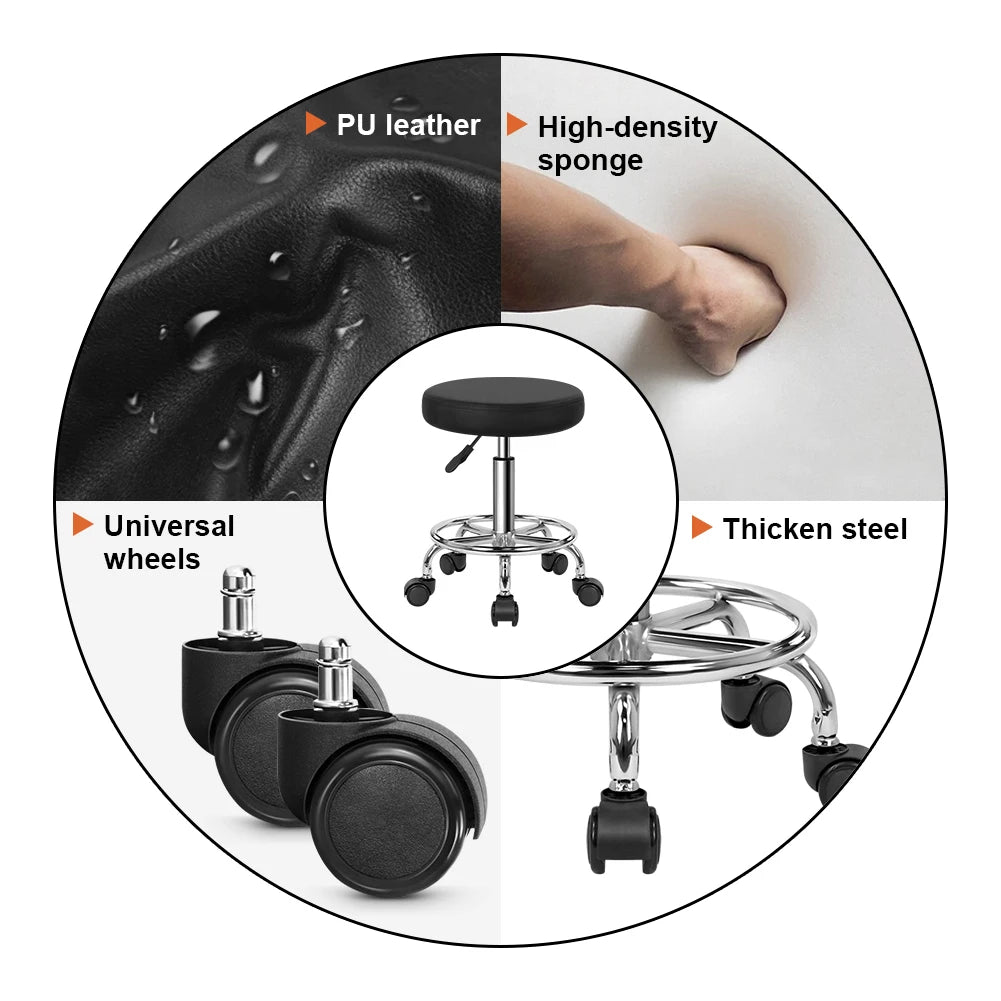 PU leather

High-density sponge

Universal wheels

Thicken steel