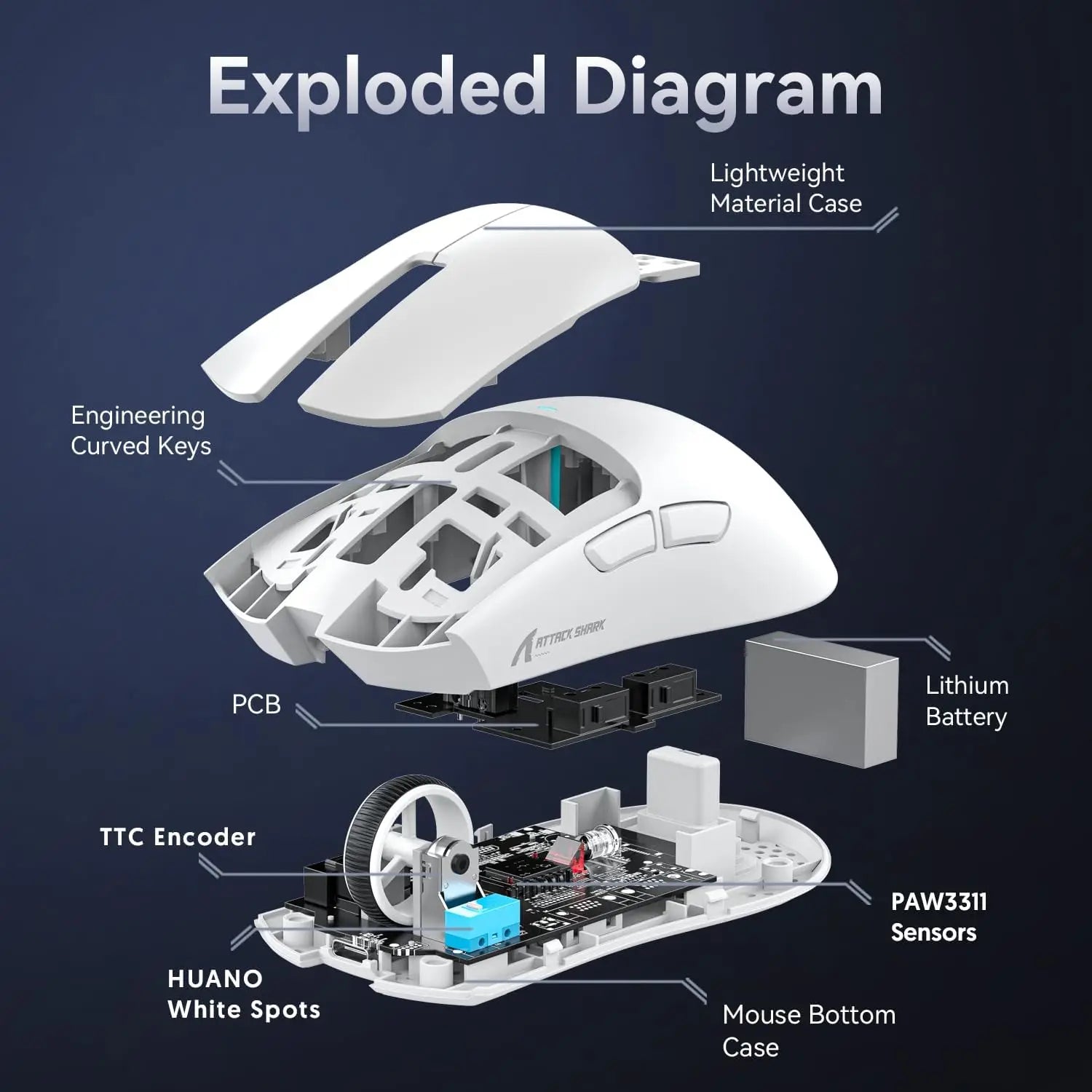 Exploded Diagram

Lightweight Material Case

Engineering Curved Keys

ATTACK SHARK

PCB

Lithium Battery

TTC Encoder

PAW3311 Sensors

HUANO White Spots

Mouse Bottom Case