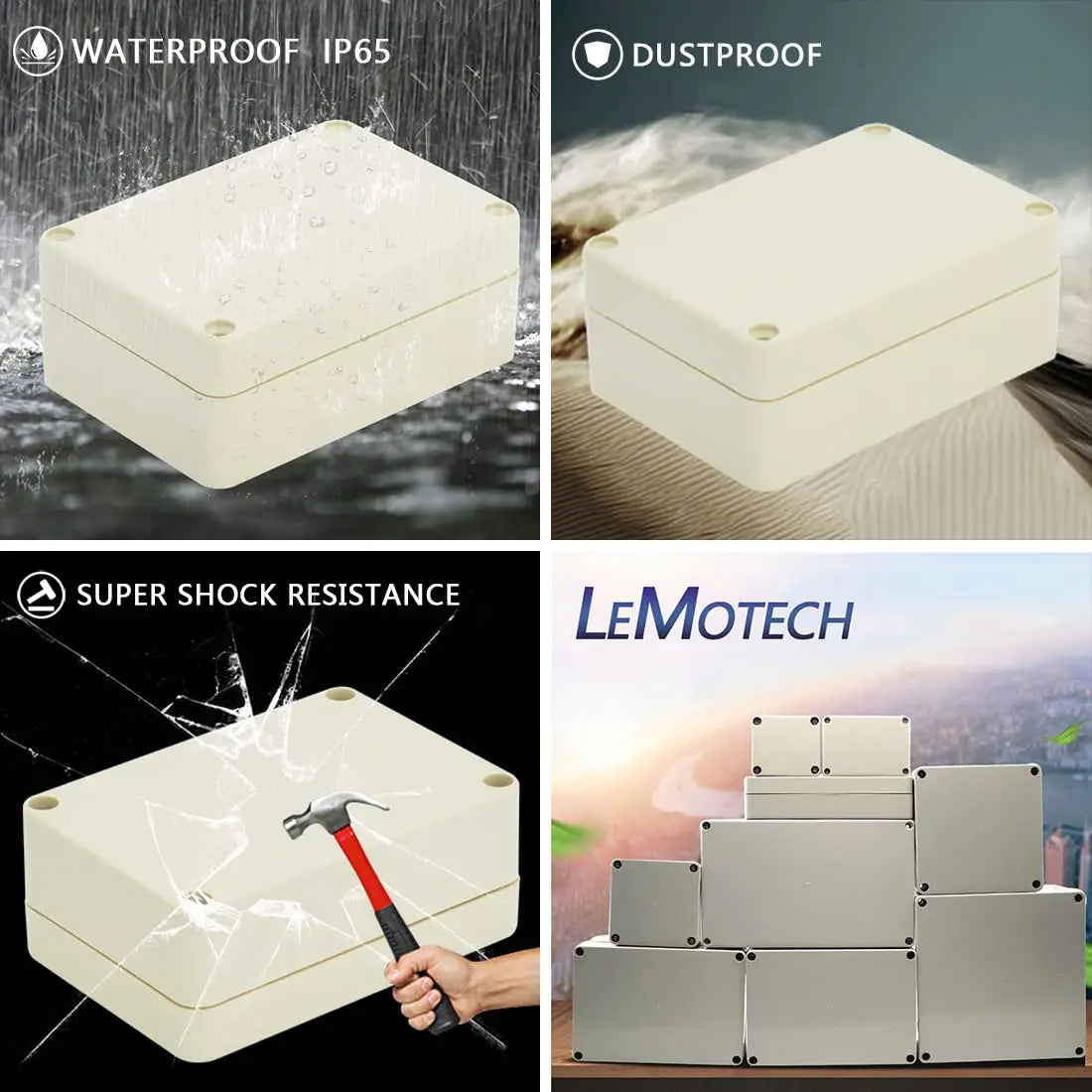 WATERPROOF IP65

DUSTPROOF

SUPER SHOCK RESISTANCE

LEMOTECH