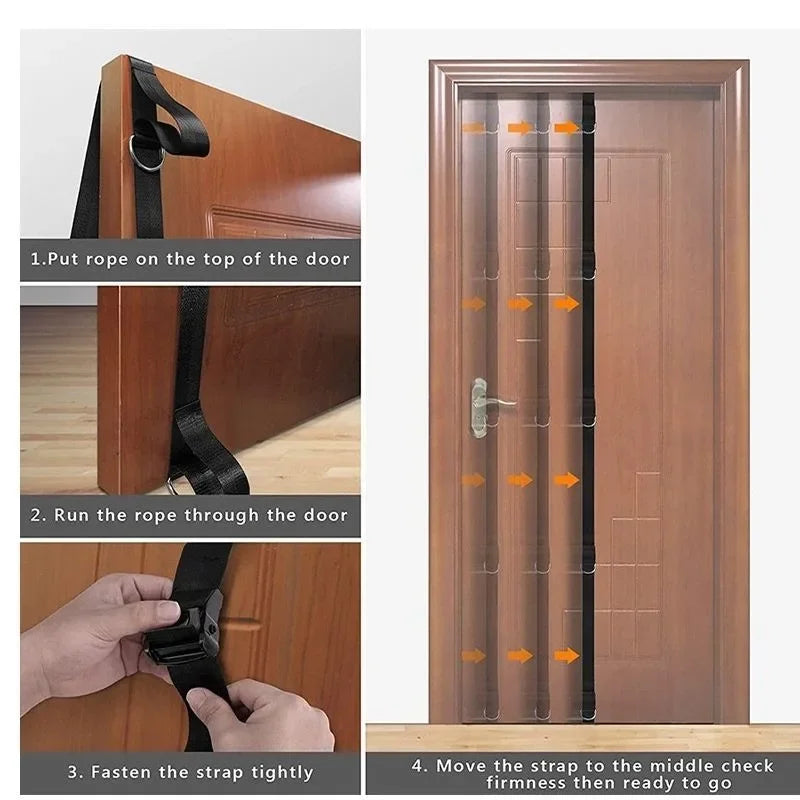 1.Put rope on the top of the door

2. Run the rope through the door

3. Fasten the strap tightly

4. Move the strap to the middle check firmness then ready to go