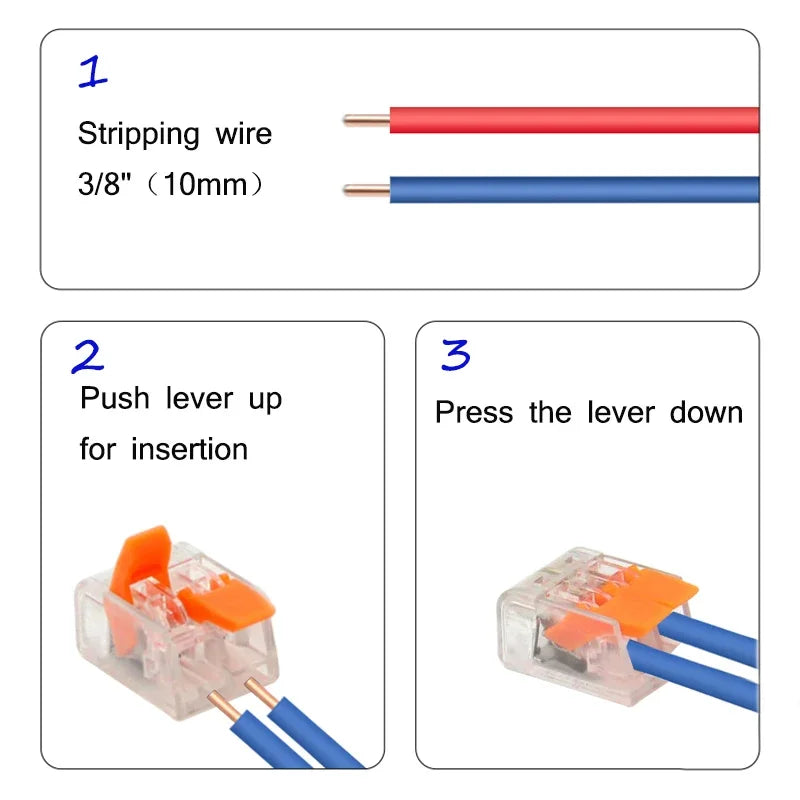 1

Stripping wire
3/8"（10mm）

2

Push lever up for insertion

3

Press the lever down