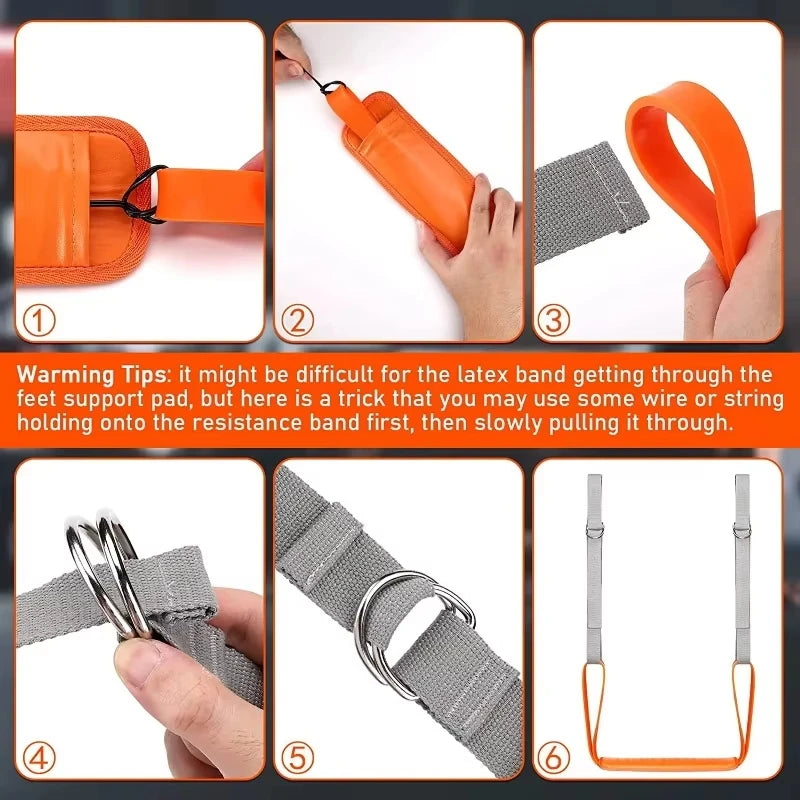 ①

②

③

Warming Tips: it might be difficult for the latex band getting through the feet support pad, but here is a trick that you may use some wire or string holding onto the resistance band first, then slowly pulling it through.

④

⑤

⑥