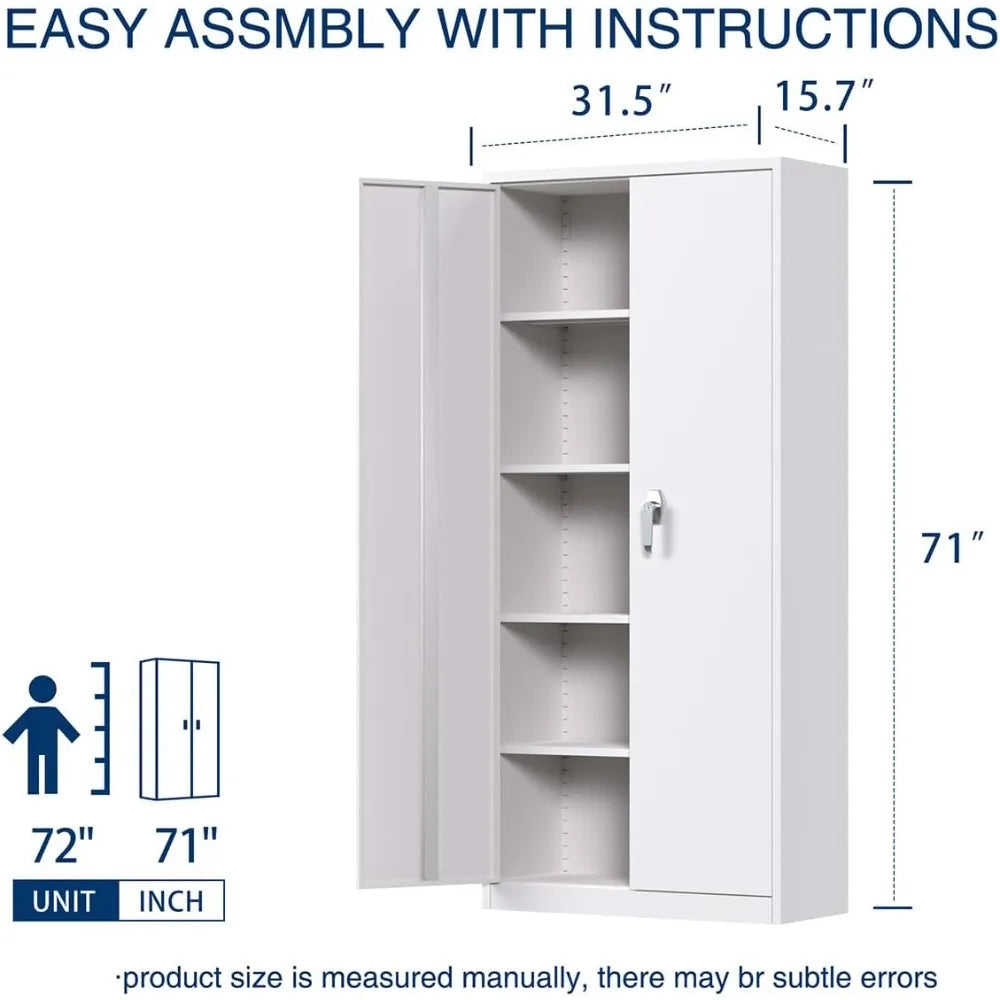 EASY ASSMBLY WITH INSTRUCTIONS

31.5″

15.7″

71″

72"

71"

UNIT

INCH

·product size is measured manually, there may br subtle errors