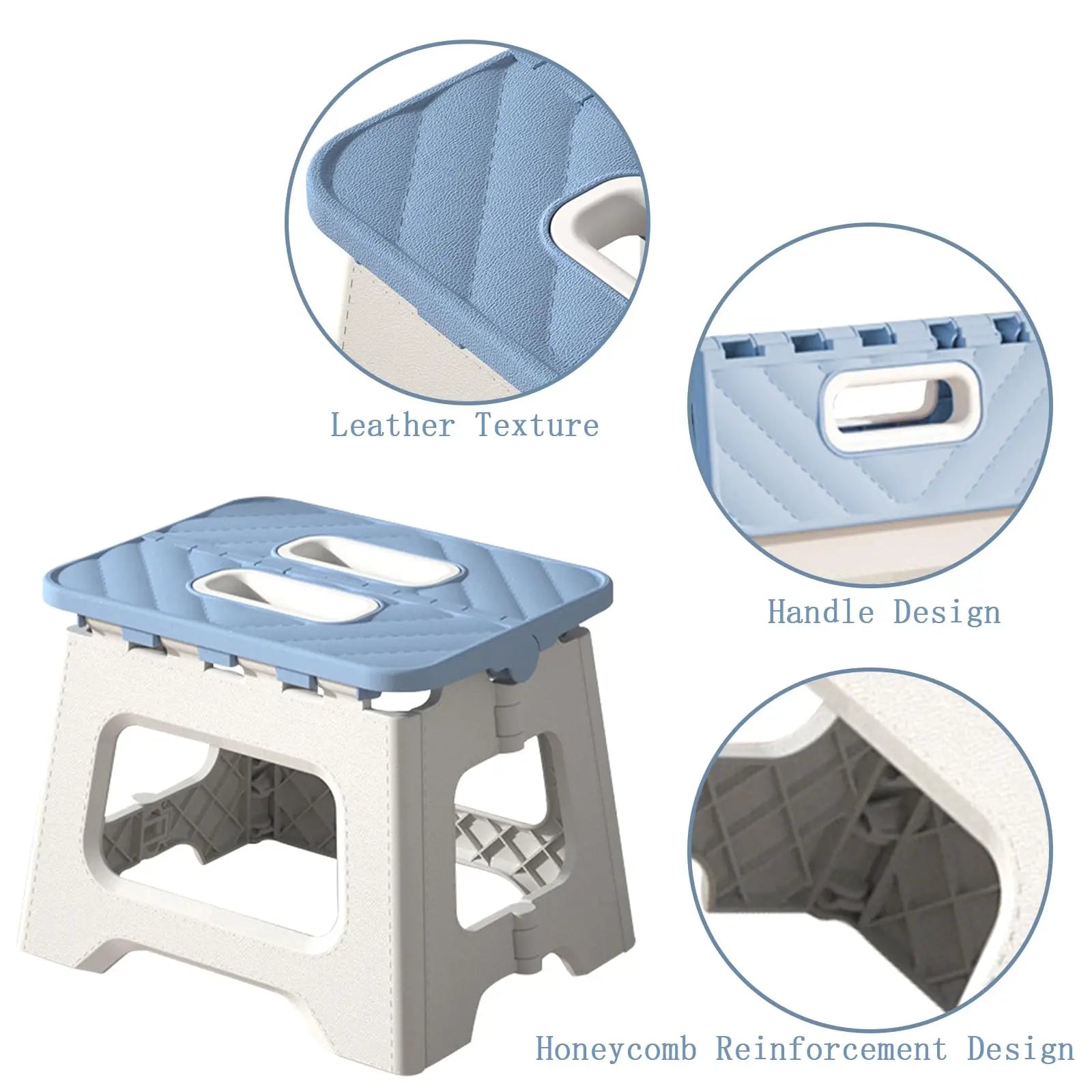 Leather Texture

Handle Design

Honeycomb Reinforcement Design