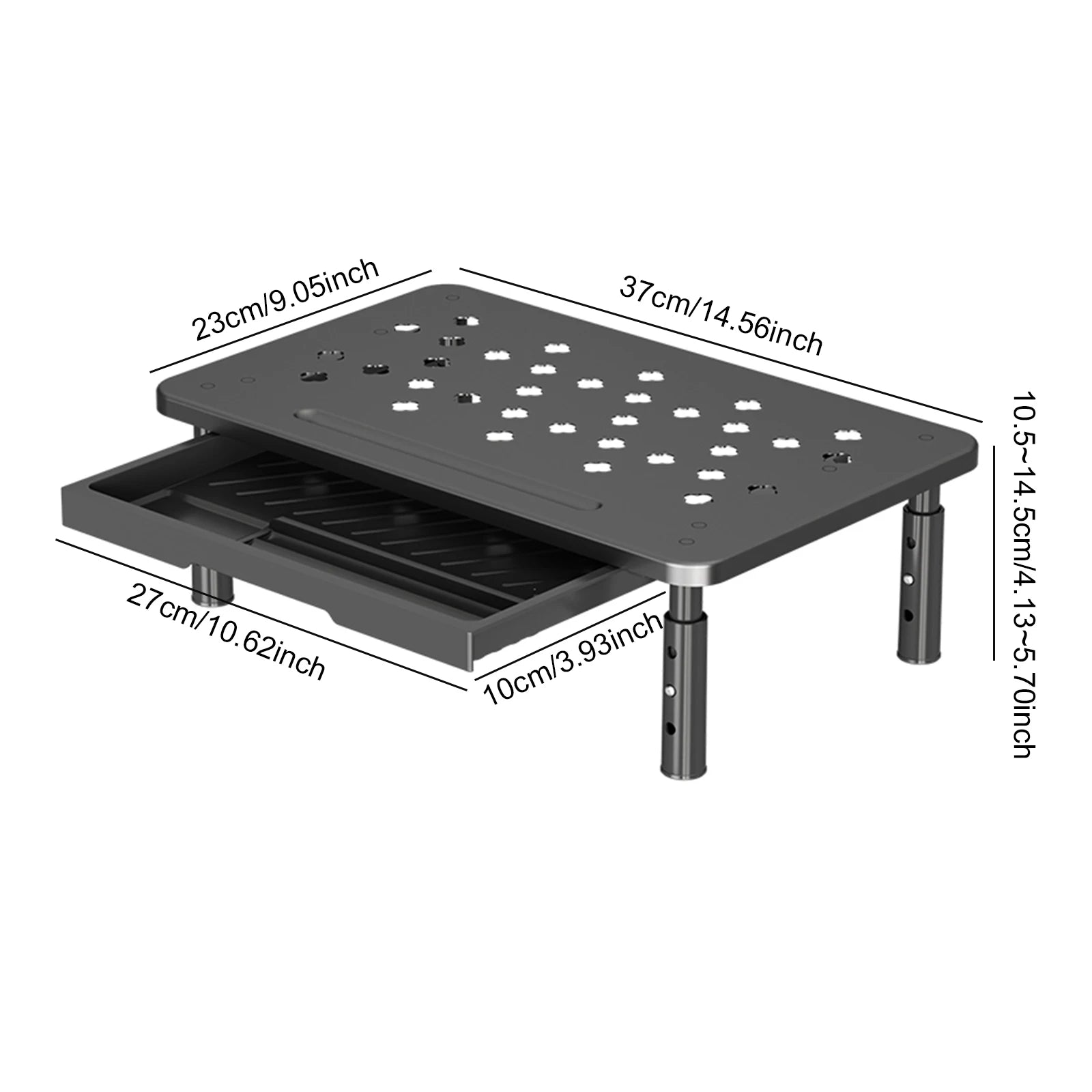 23cm/9.05inch

37cm/14.56inch

10.5~14.5cm/4.13~5.70inch

27cm/10.62inch

10cm/3.93inch