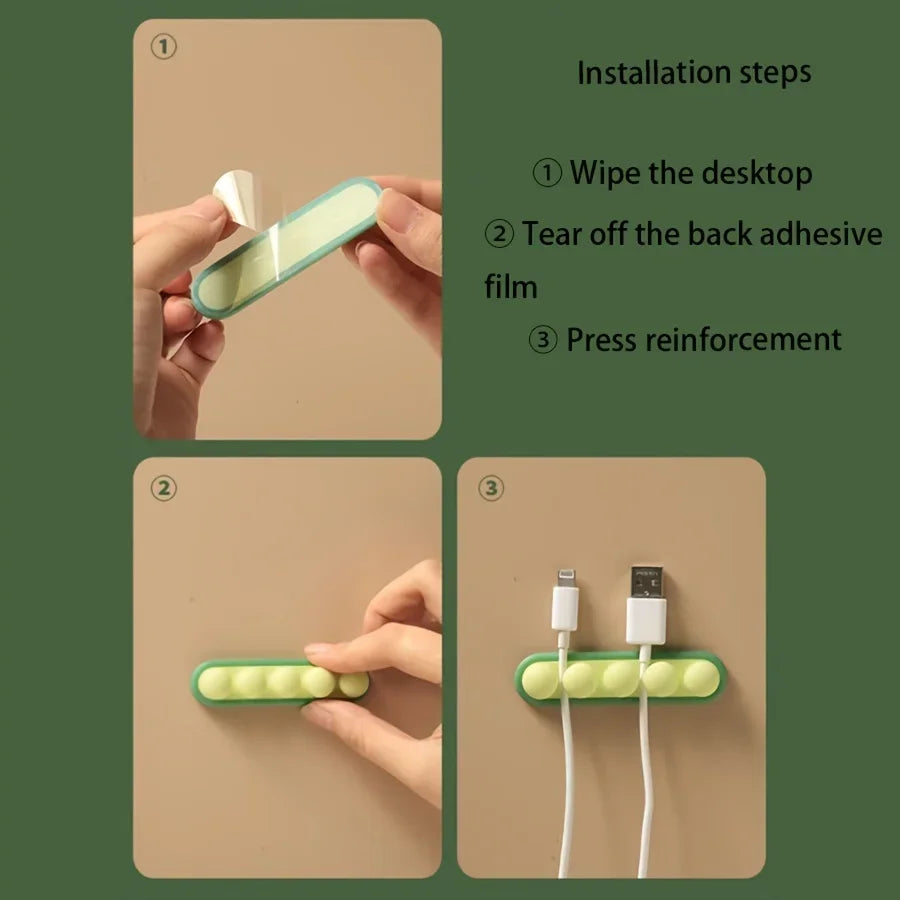 ①

Installation steps

① Wipe the desktop
② Tear off the back adhesive film
③ Press reinforcement

②

③