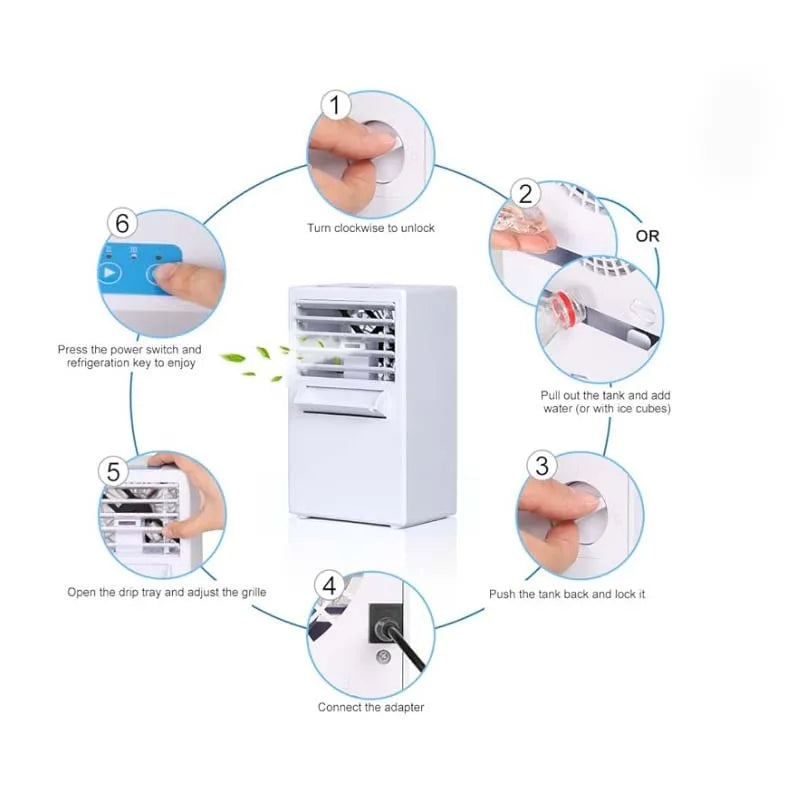 1

Turn clockwise to unlock

2

OR

Pull out the tank and add water (or with ice cubes)

3

Push the tank back and lock it

4

Connect the adapter

5

Open the drip tray and adjust the grille

6

Press the power switch and refrigeration key to enjoy