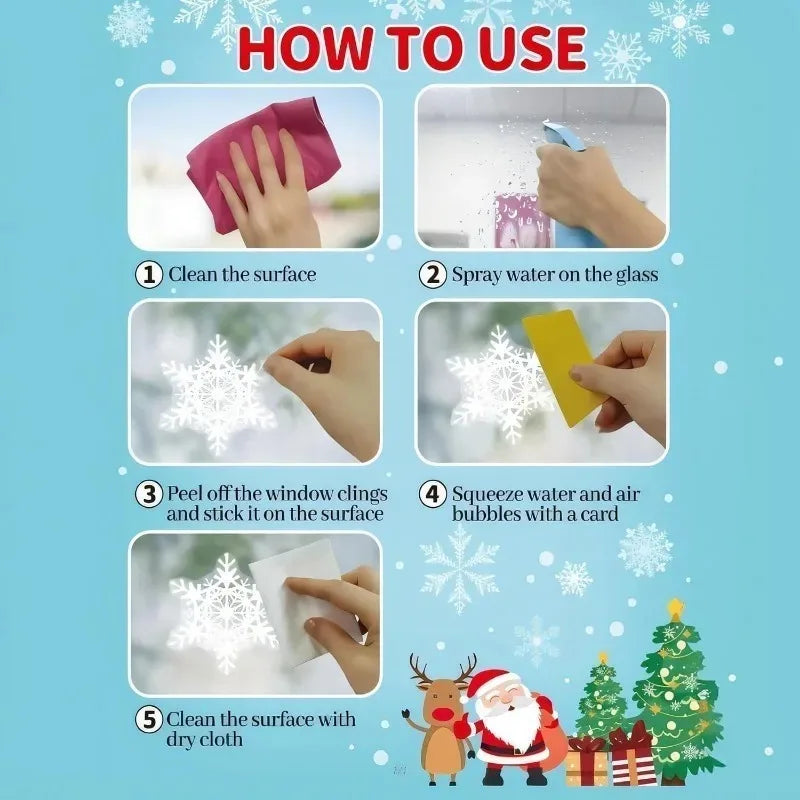 HOW TO USE

1 Clean the surface

2 Spray water on the glass

3 Peel off the window clings and stick it on the surface

4 Squeeze water and air bubbles with a card

5 Clean the surface with dry cloth