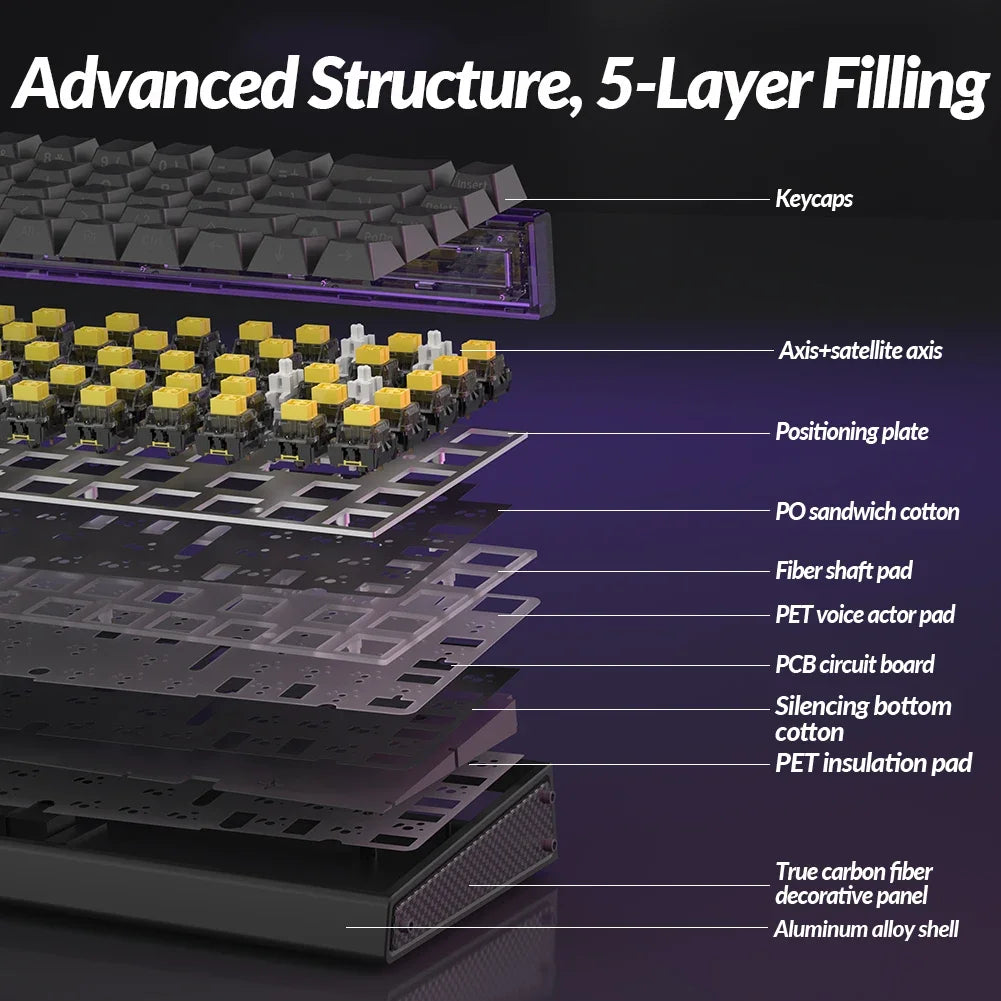 Advanced Structure, 5-Layer Filling

Keycaps

Axis+satellite axis

Positioning plate

PO sandwich cotton

Fiber shaft pad

PET voice actor pad

PCB circuit board

Silencing bottom cotton

PET insulation pad

True carbon fiber decorative panel

Aluminum alloy shell