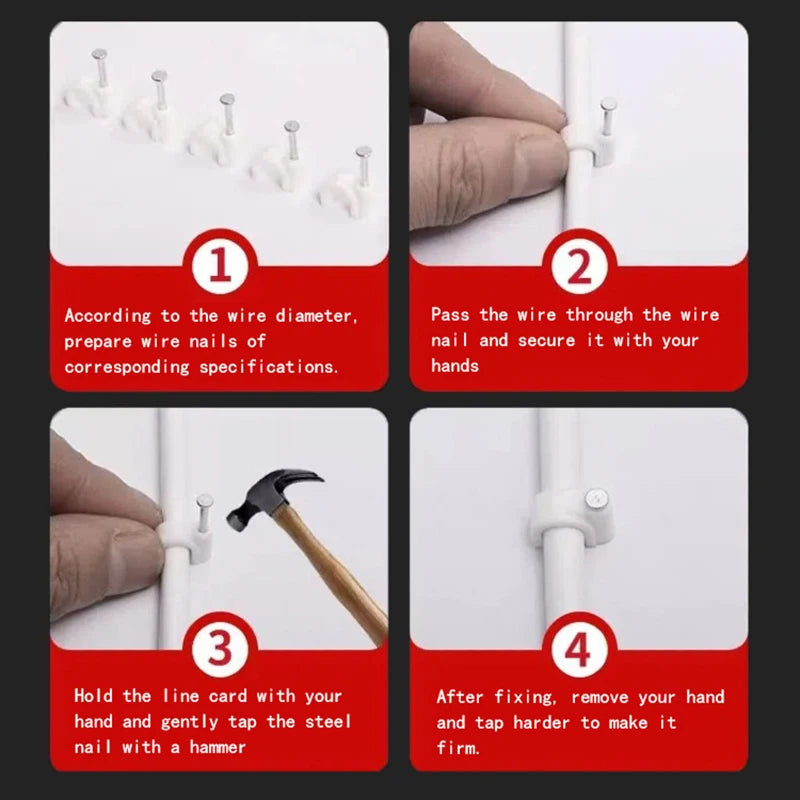 1

According to the wire diameter, prepare wire nails of corresponding specifications.

2

Pass the wire through the wire nail and secure it with your hands

3

Hold the line card with your hand and gently tap the steel nail with a hammer

4

After fixing, remove your hand and tap harder to make it firm.