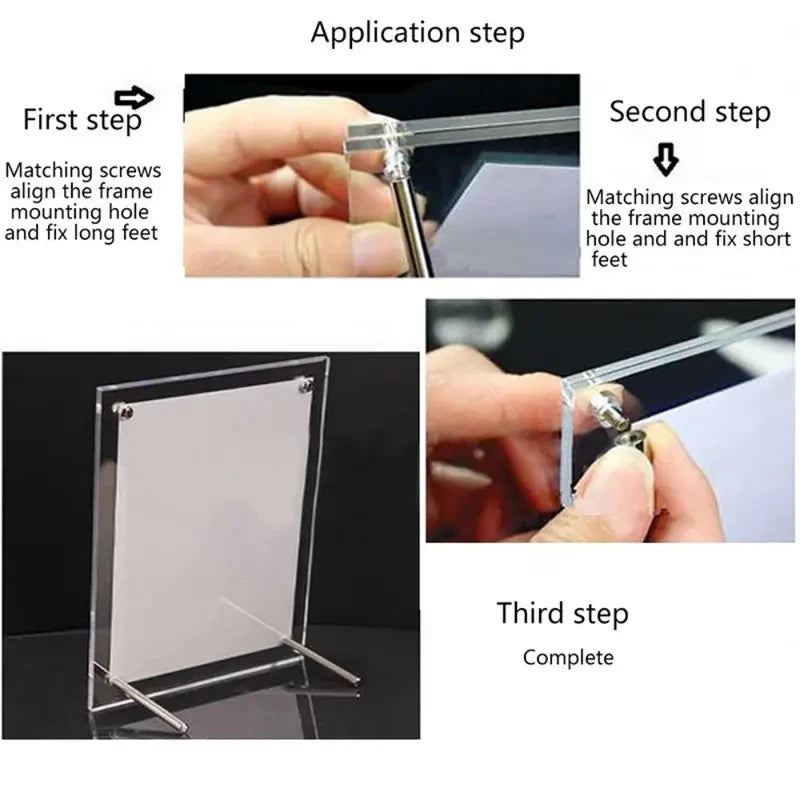 Application step

First step

Matching screws align the frame mounting hole and fix long feet

Second step

Matching screws align the frame mounting hole and and fix short feet

Third step

Complete