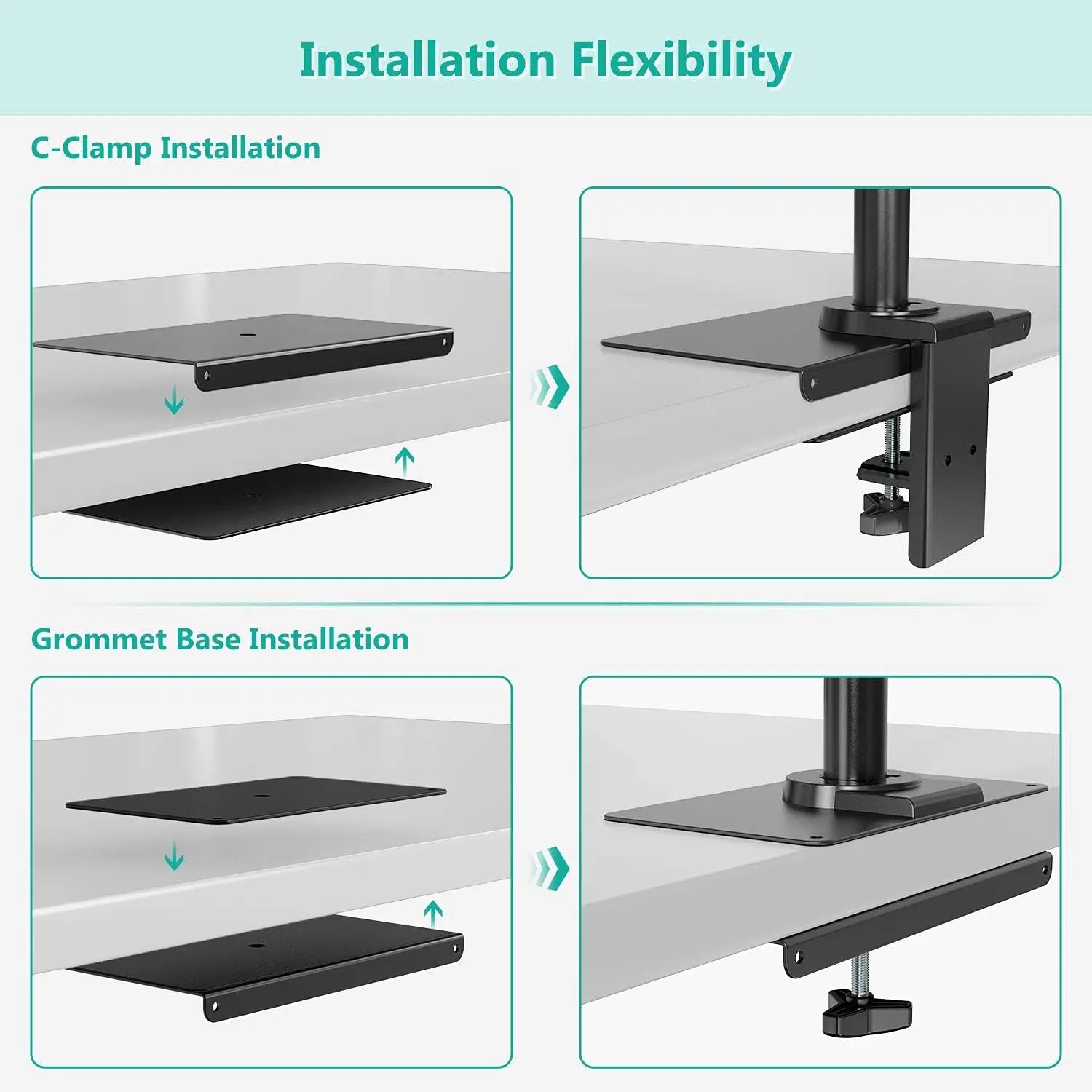 Installation Flexibility

C-Clamp Installation

Grommet Base Installation