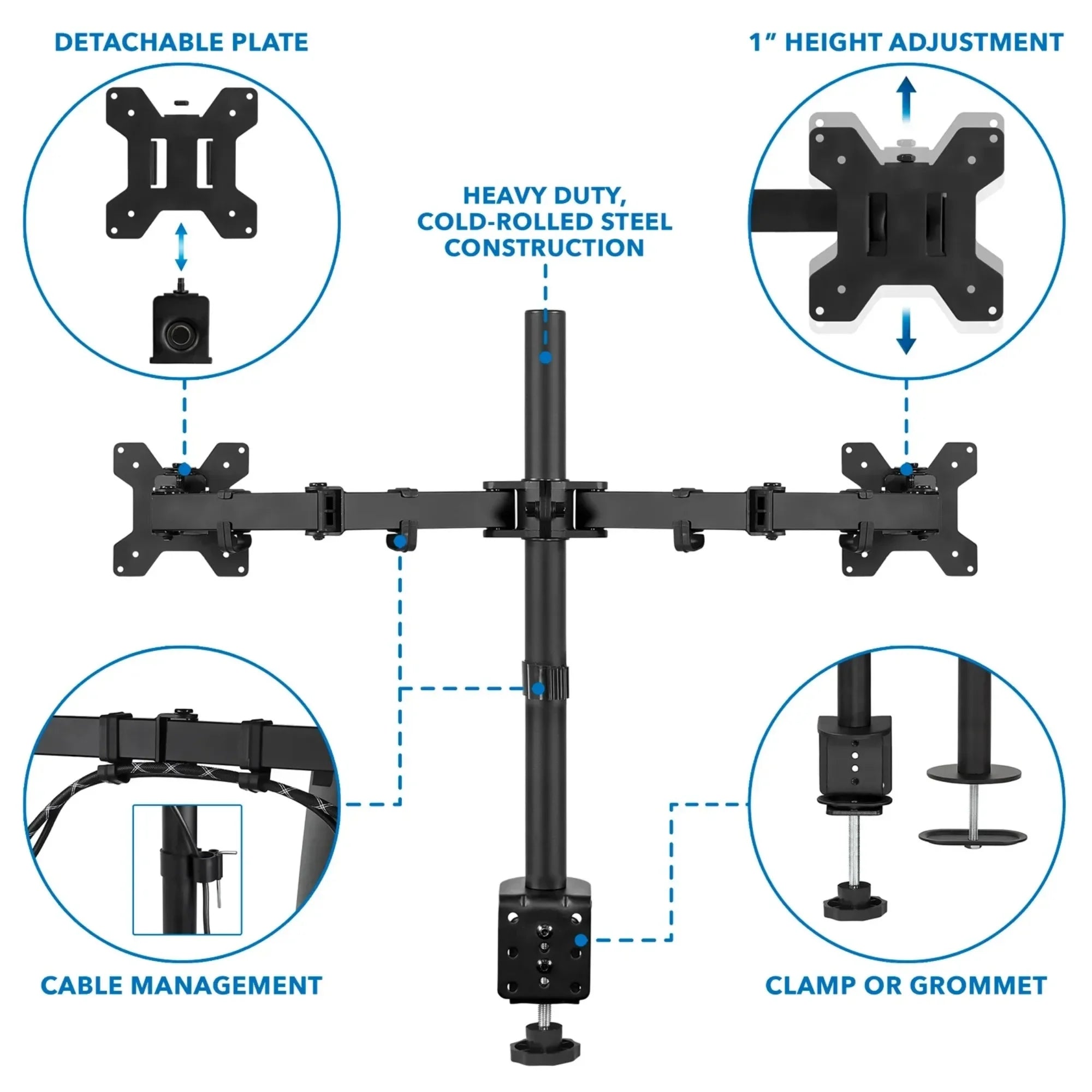 DETACHABLE PLATE

1" HEIGHT ADJUSTMENT

HEAVY DUTY, COLD-ROLLED STEEL CONSTRUCTION

CABLE MANAGEMENT

CLAMP OR GROMMET