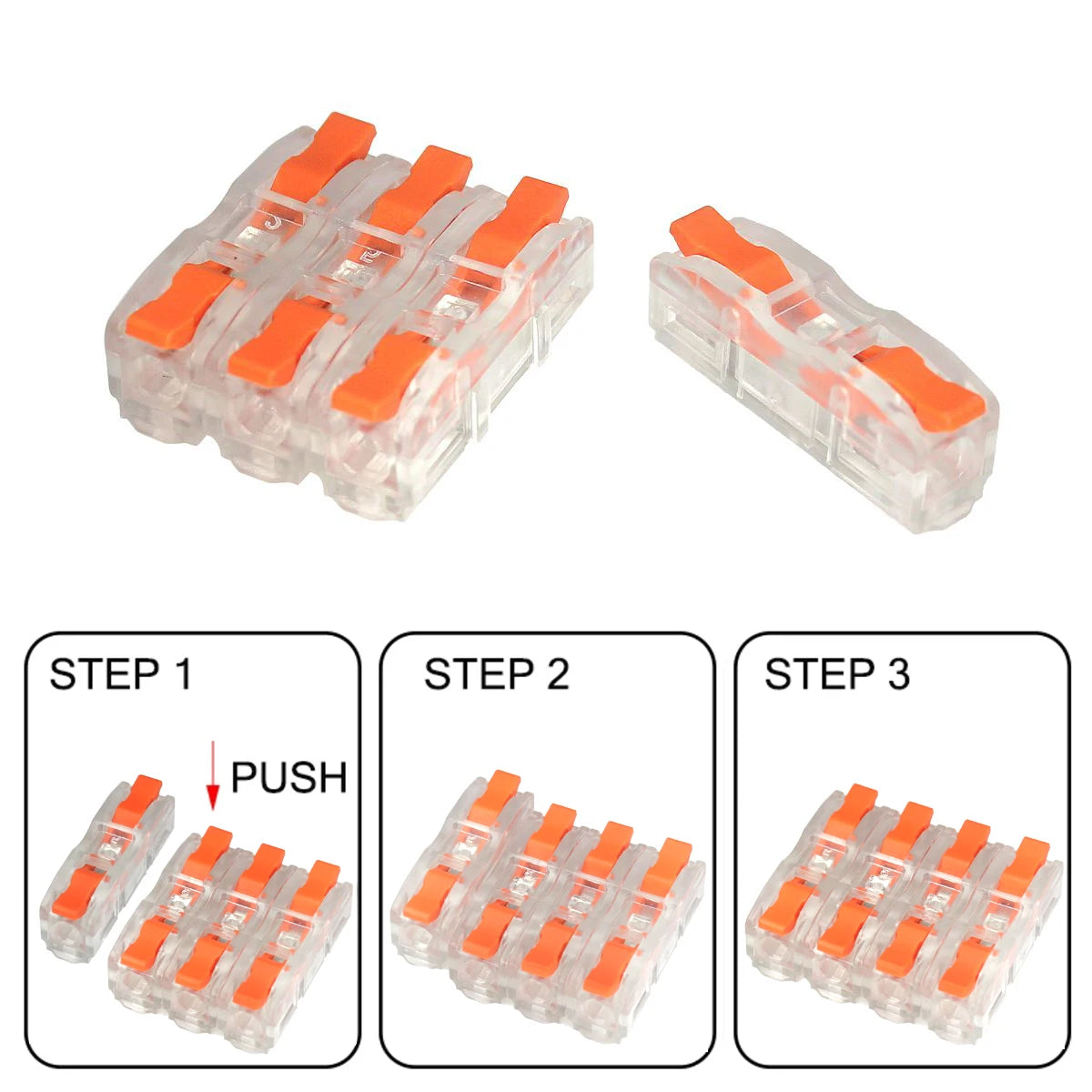 STEP 1

PUSH

STEP 2

STEP 3