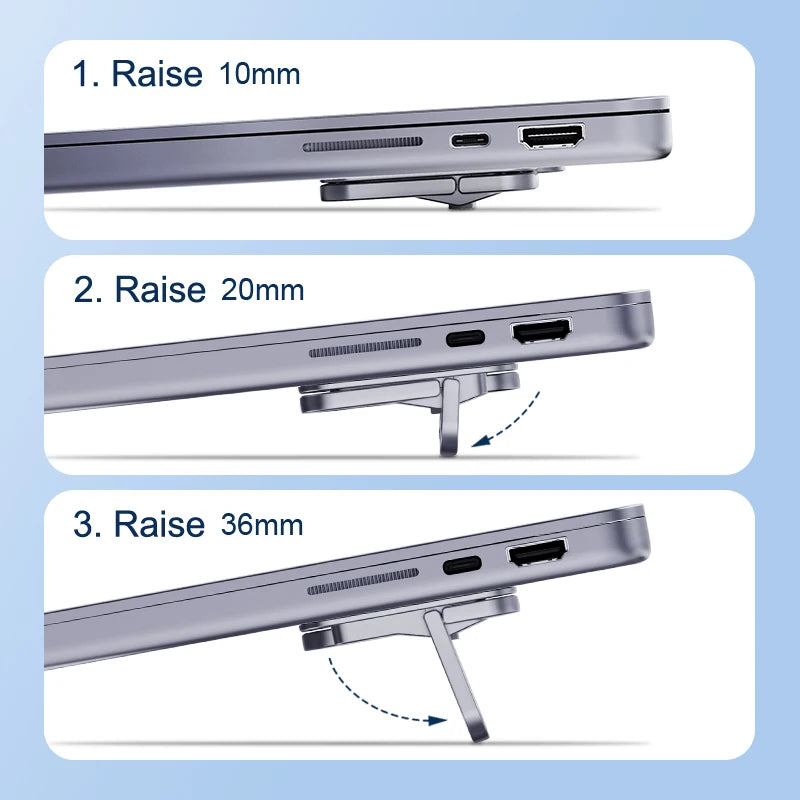 1. Raise 10mm

2. Raise 20mm

3. Raise 36mm