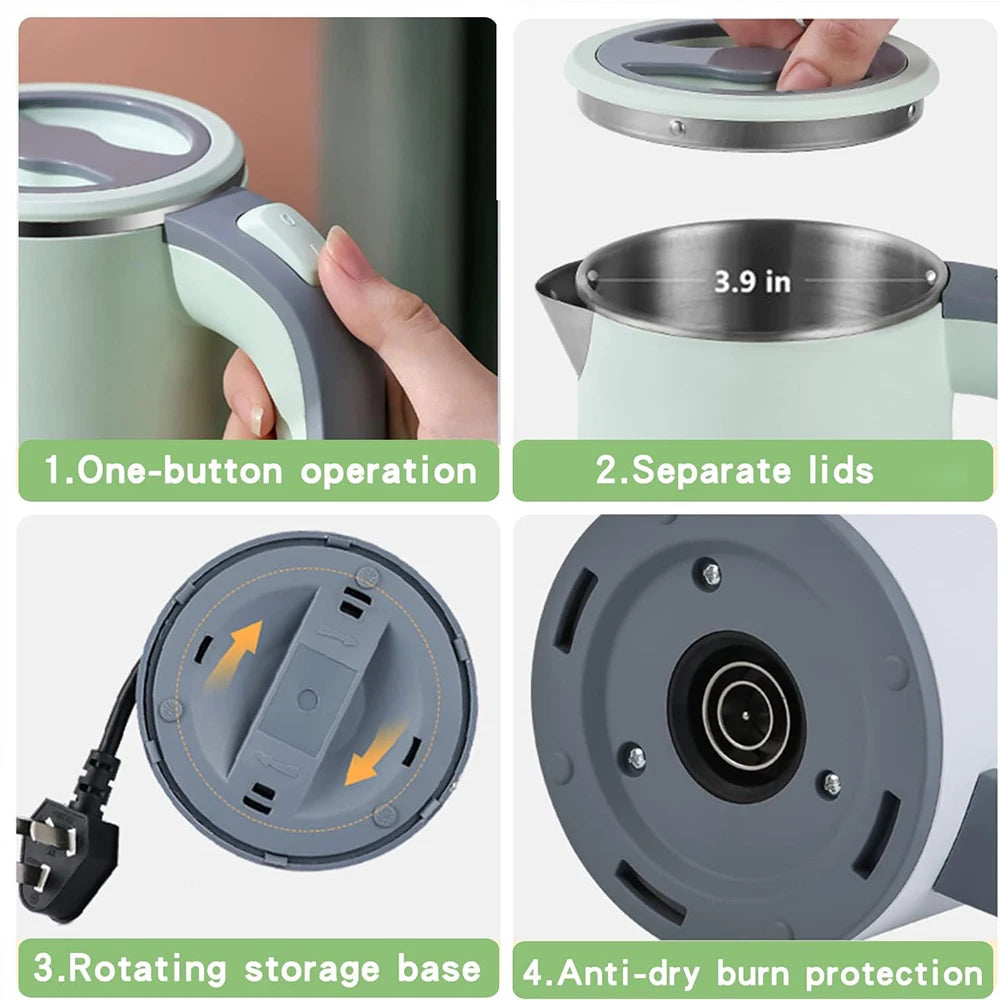 1.One-button operation

3.9 in

2.Separate lids

3.Rotating storage base

4.Anti-dry burn protection