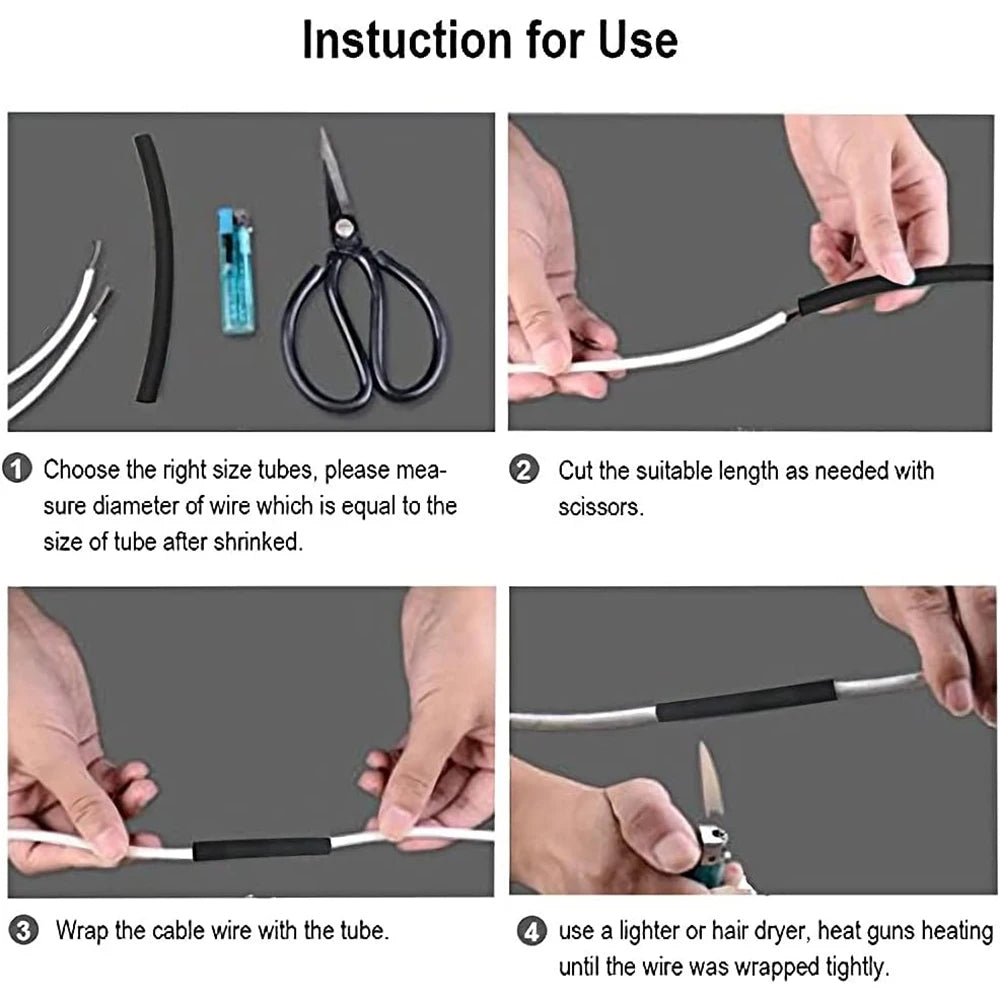 Instuction for Use

1 Choose the right size tubes, please measure diameter of wire which is equal to the size of tube after shrinked.

2 Cut the suitable length as needed with scissors.

3 Wrap the cable wire with the tube.

4 use a lighter or hair dryer, heat guns heating until the wire was wrapped tightly.