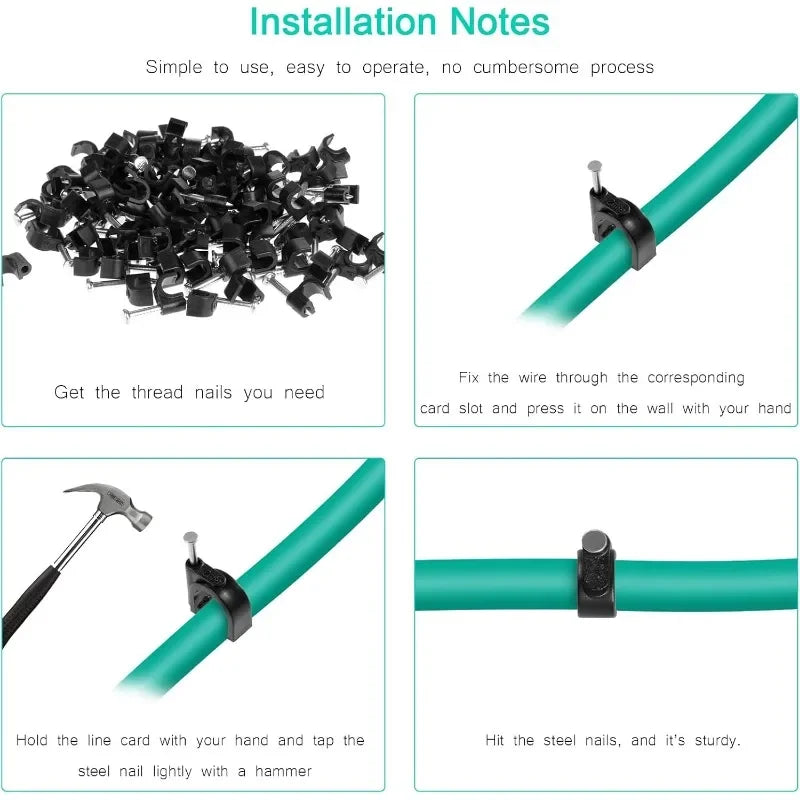 Installation Notes

Simple to use, easy to operate, no cumbersome process

Get the thread nails you need

Fix the wire through the corresponding card slot and press it on the wall with your hand

Hold the line card with your hand and tap the steel nail lightly with a hammer

Hit the steel nails, and it's sturdy.