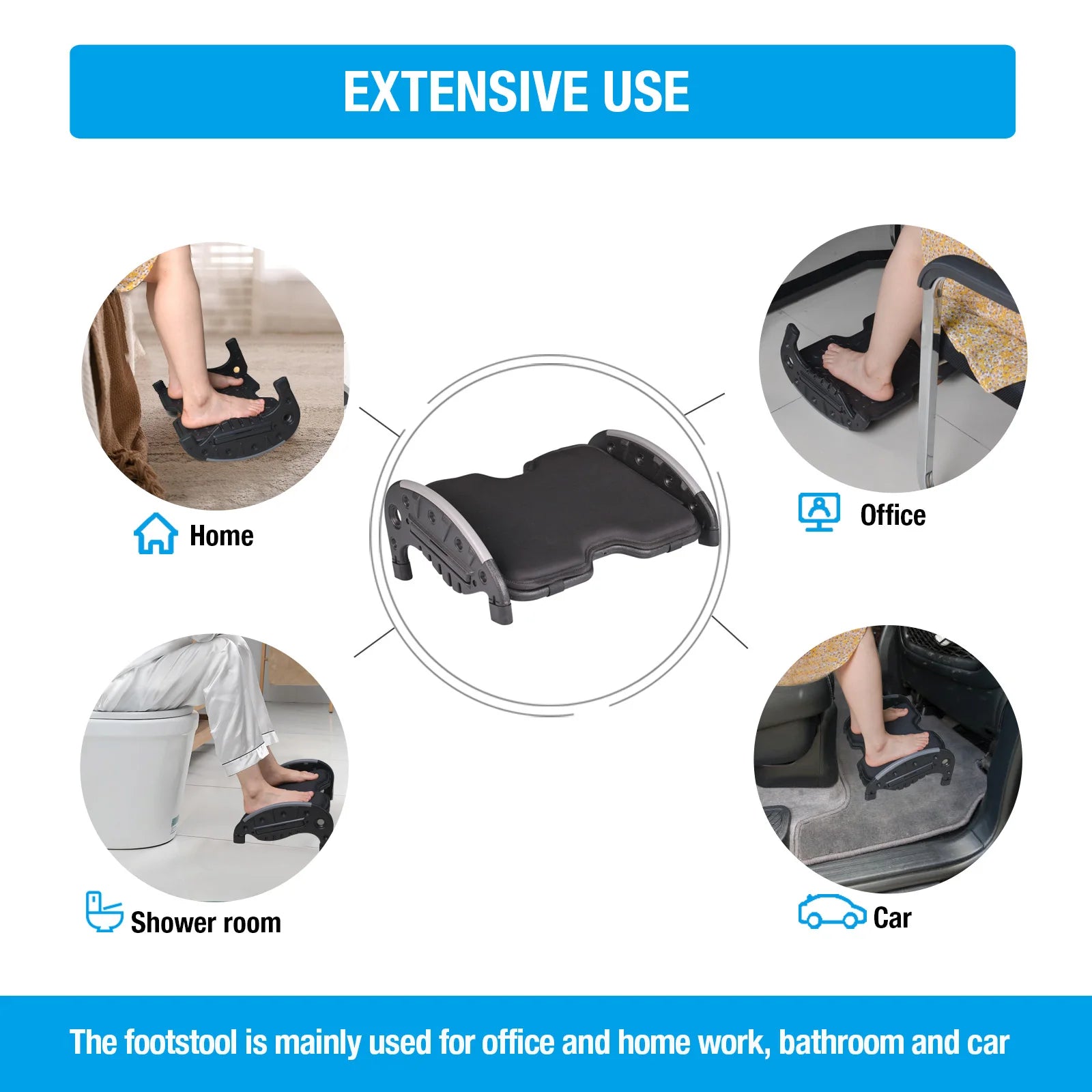 EXTENSIVE USE

Home

Office

Shower room

Car

The footstool is mainly used for office and home work, bathroom and car