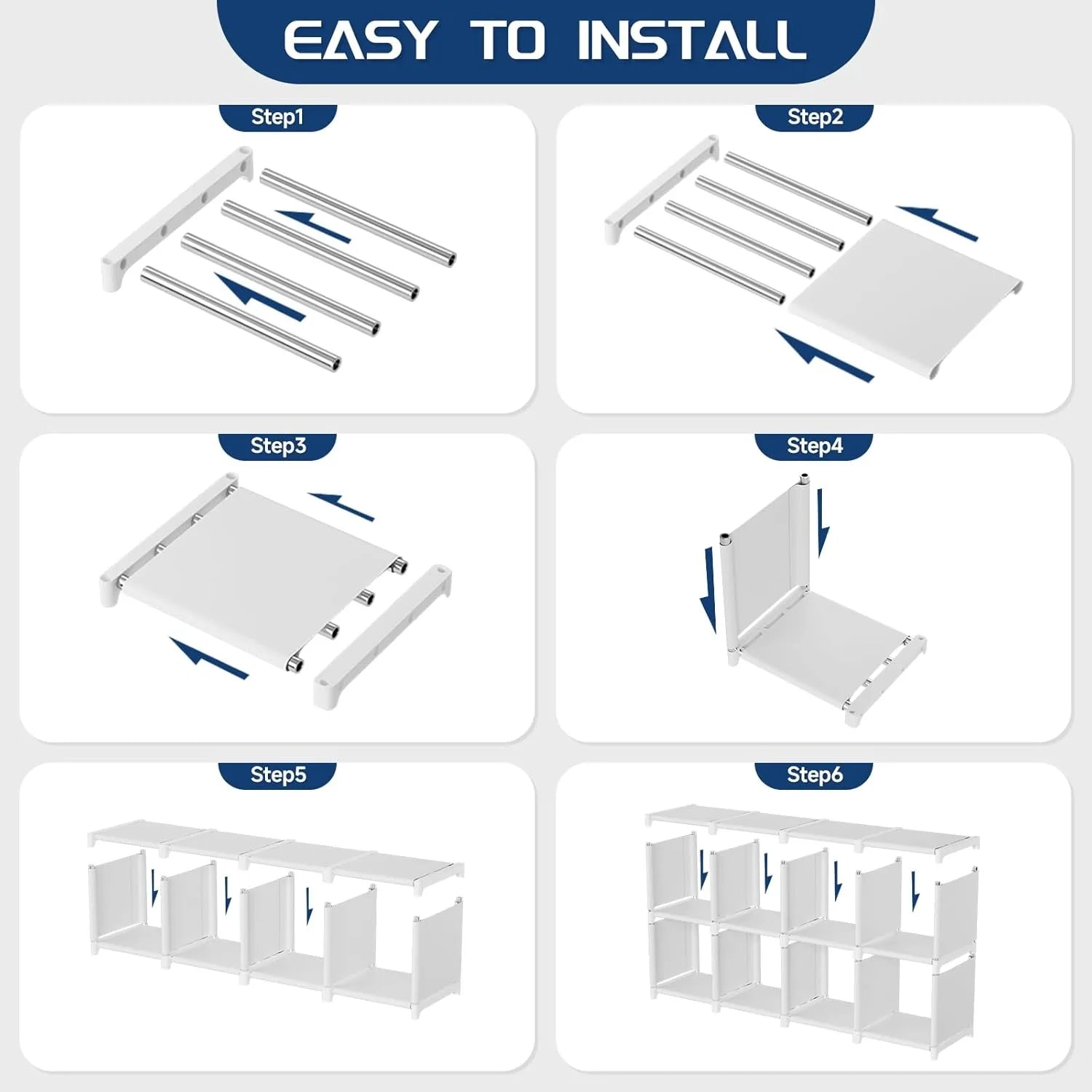 EASY TO INSTALL

Step1

Step2

Step3

Step4

Step5

Step6