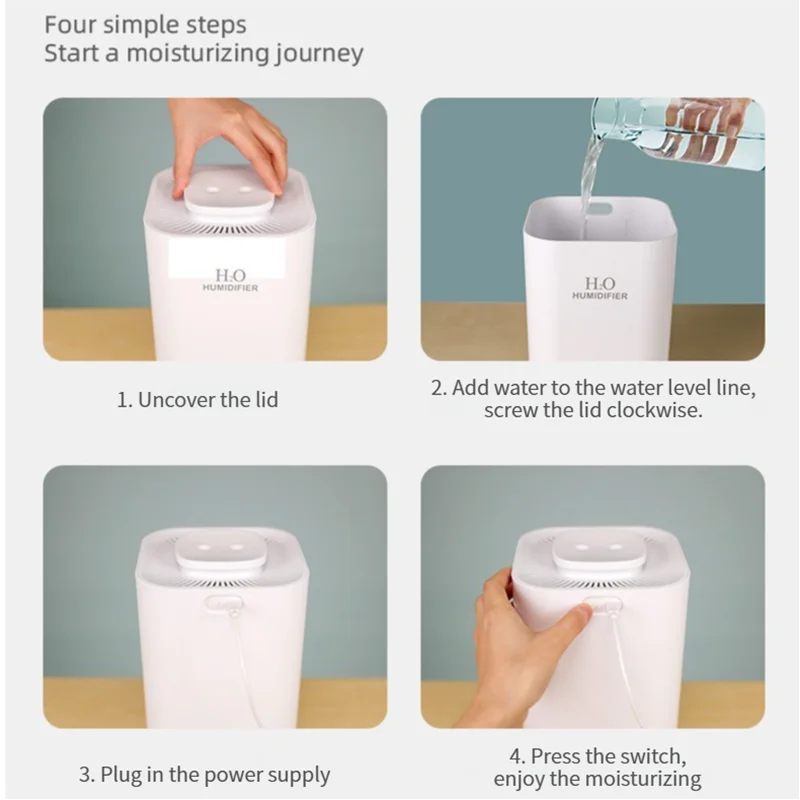 Four simple steps
Start a moisturizing journey

$H_2O$
HUMIDIFIER

1. Uncover the lid

$H_2O$
HUMIDIFIER

2. Add water to the water level line, screw the lid clockwise.

3. Plug in the power supply

4. Press the switch, enjoy the moisturizing