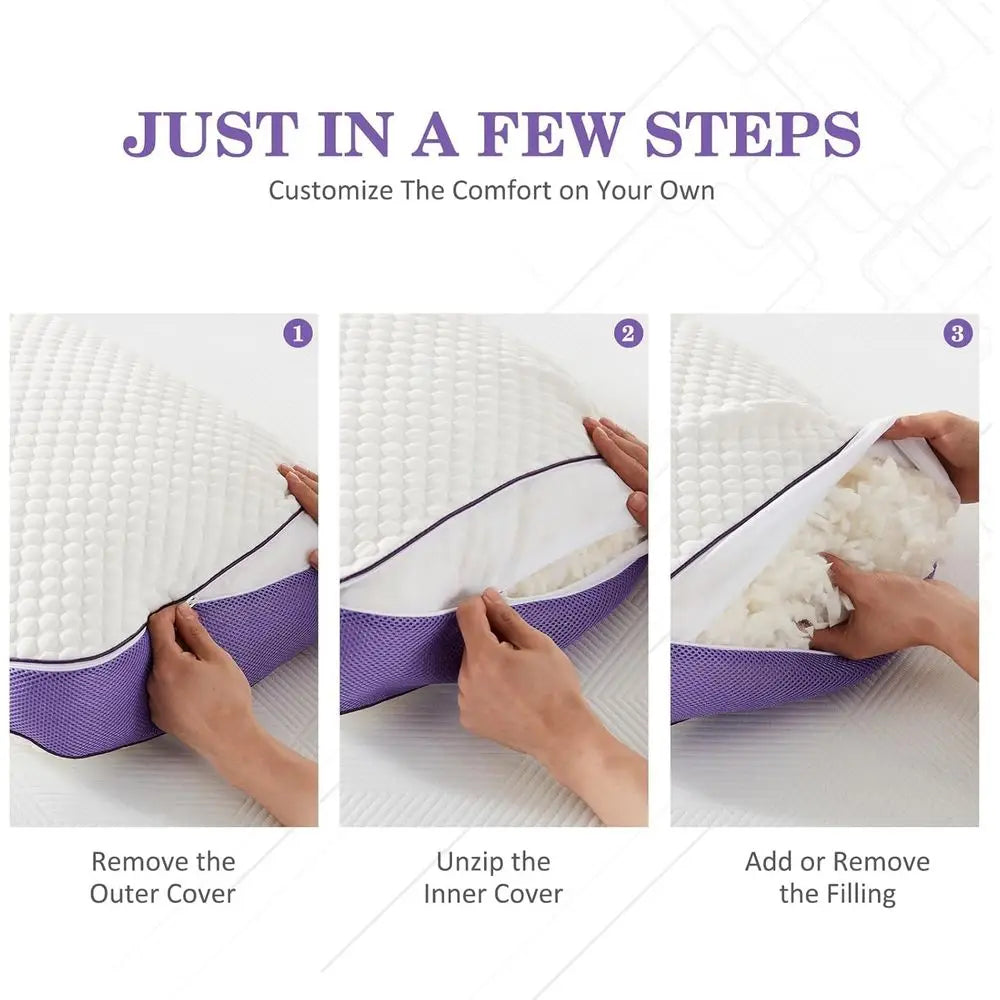 JUST IN A FEW STEPS

Customize The Comfort on Your Own

1

2

3

Remove the Outer Cover

Unzip the Inner Cover

Add or Remove the Filling