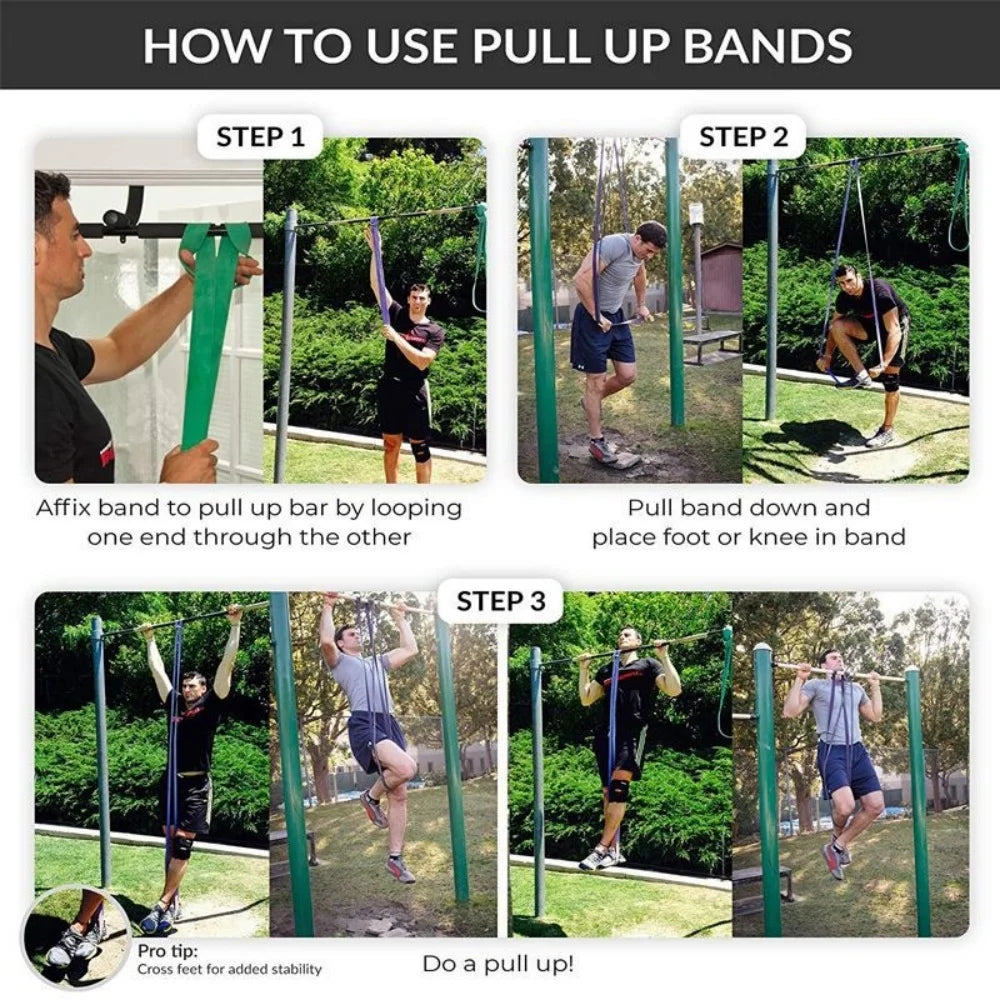 HOW TO USE PULL UP BANDS

STEP 1

Affix band to pull up bar by looping one end through the other

STEP 2

Pull band down and place foot or knee in band

STEP 3

Pro tip:
Cross feet for added stability

Do a pull up!