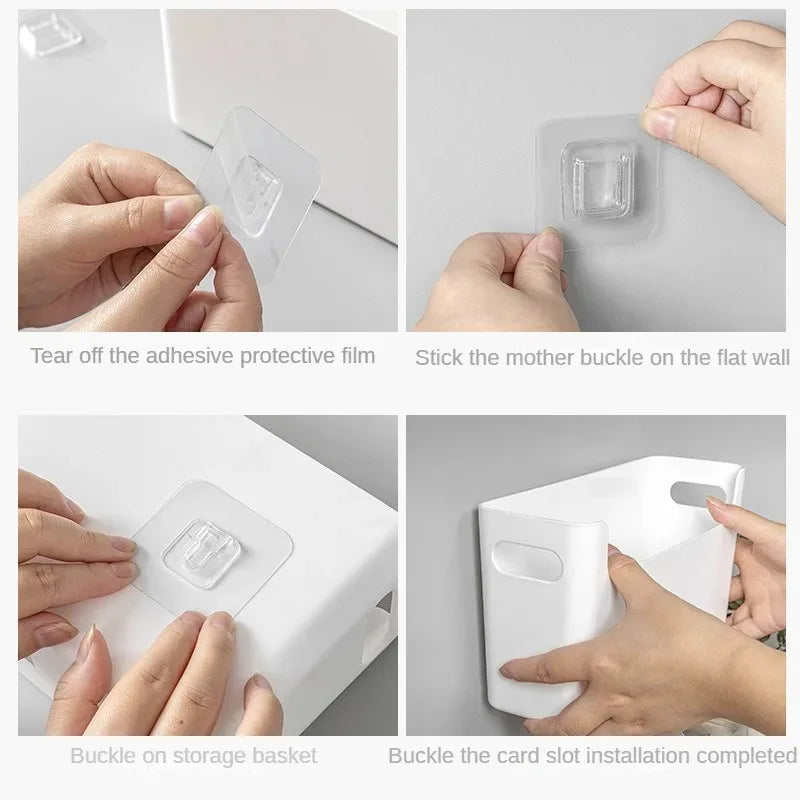 Tear off the adhesive protective film

Stick the mother buckle on the flat wall

Buckle on storage basket

Buckle the card slot installation completed