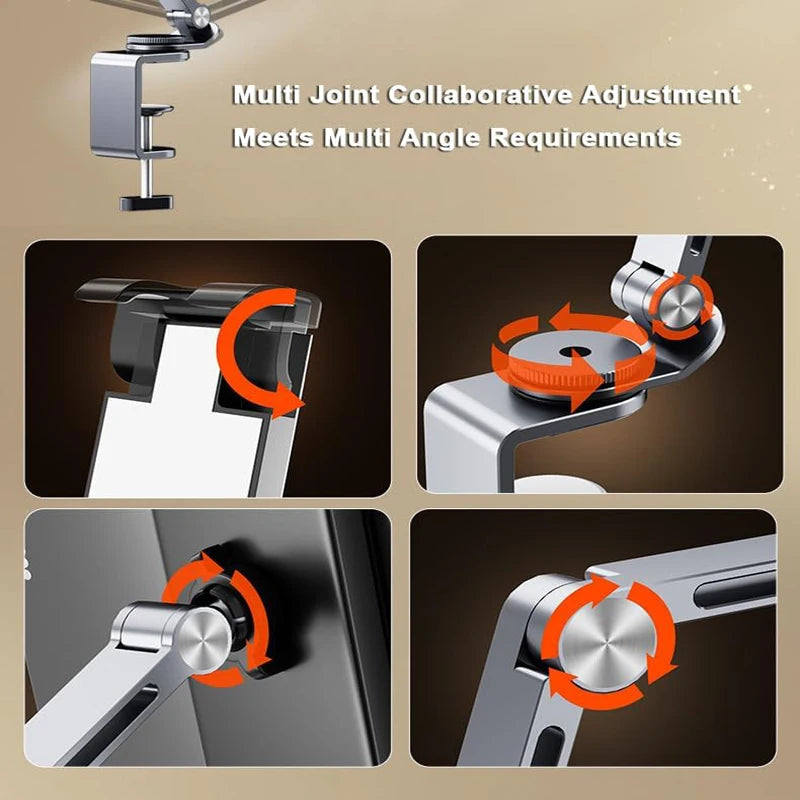 Multi Joint Collaborative Adjustment
Meets Multi Angle Requirements