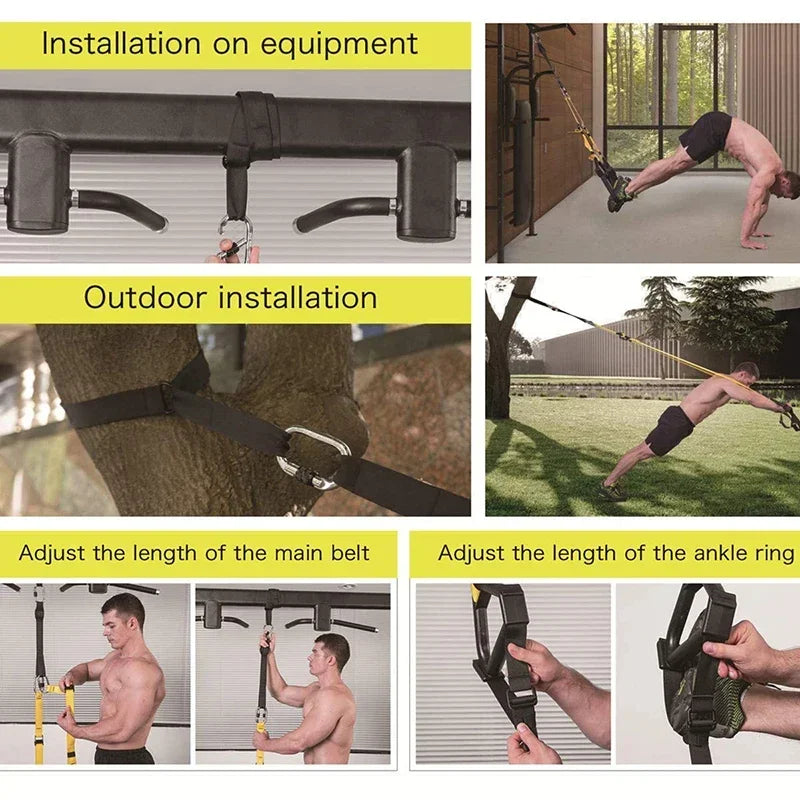 Installation on equipment

Outdoor installation

Adjust the length of the main belt

Adjust the length of the ankle ring