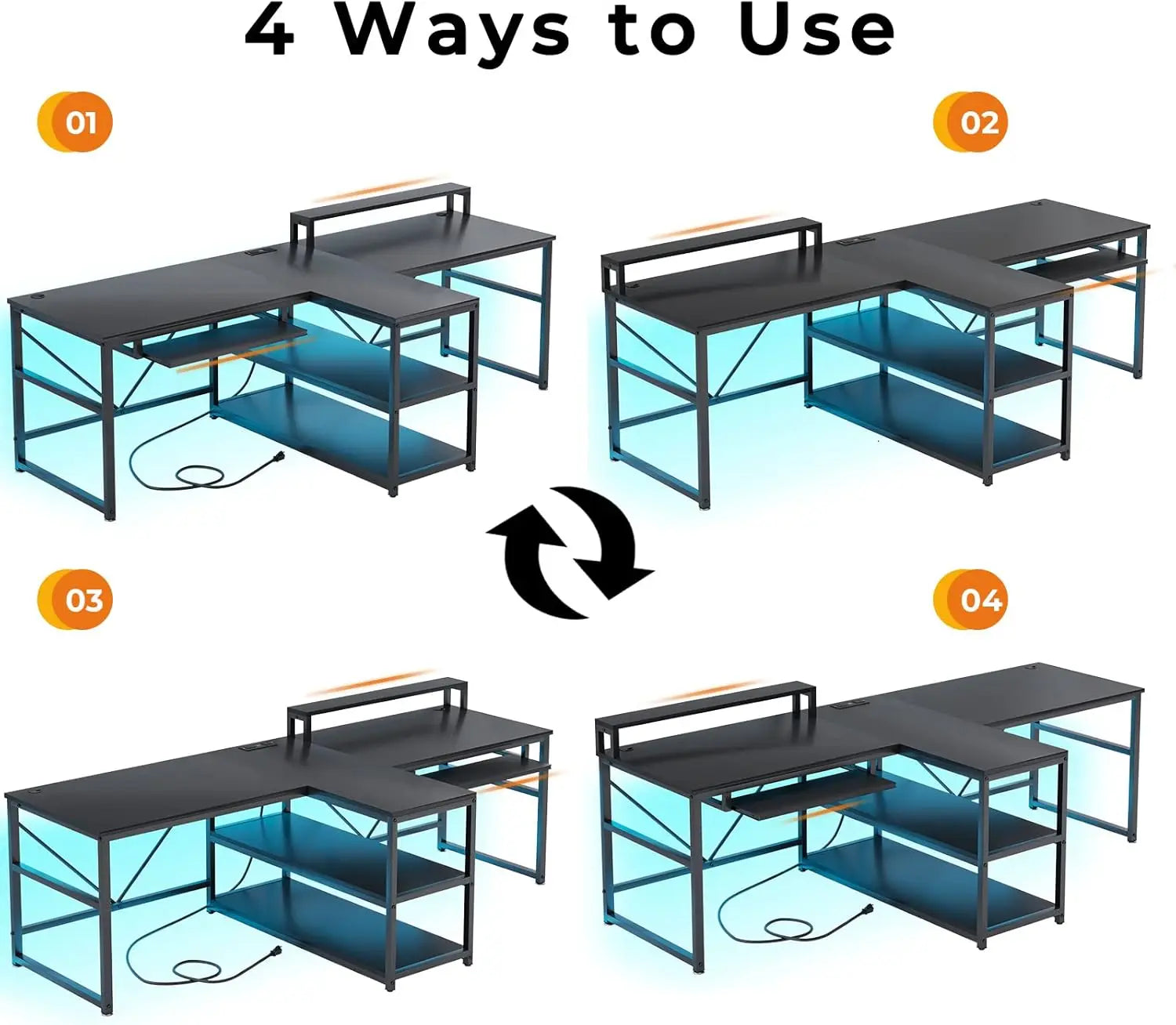 4 Ways to Use

01

02

03

04