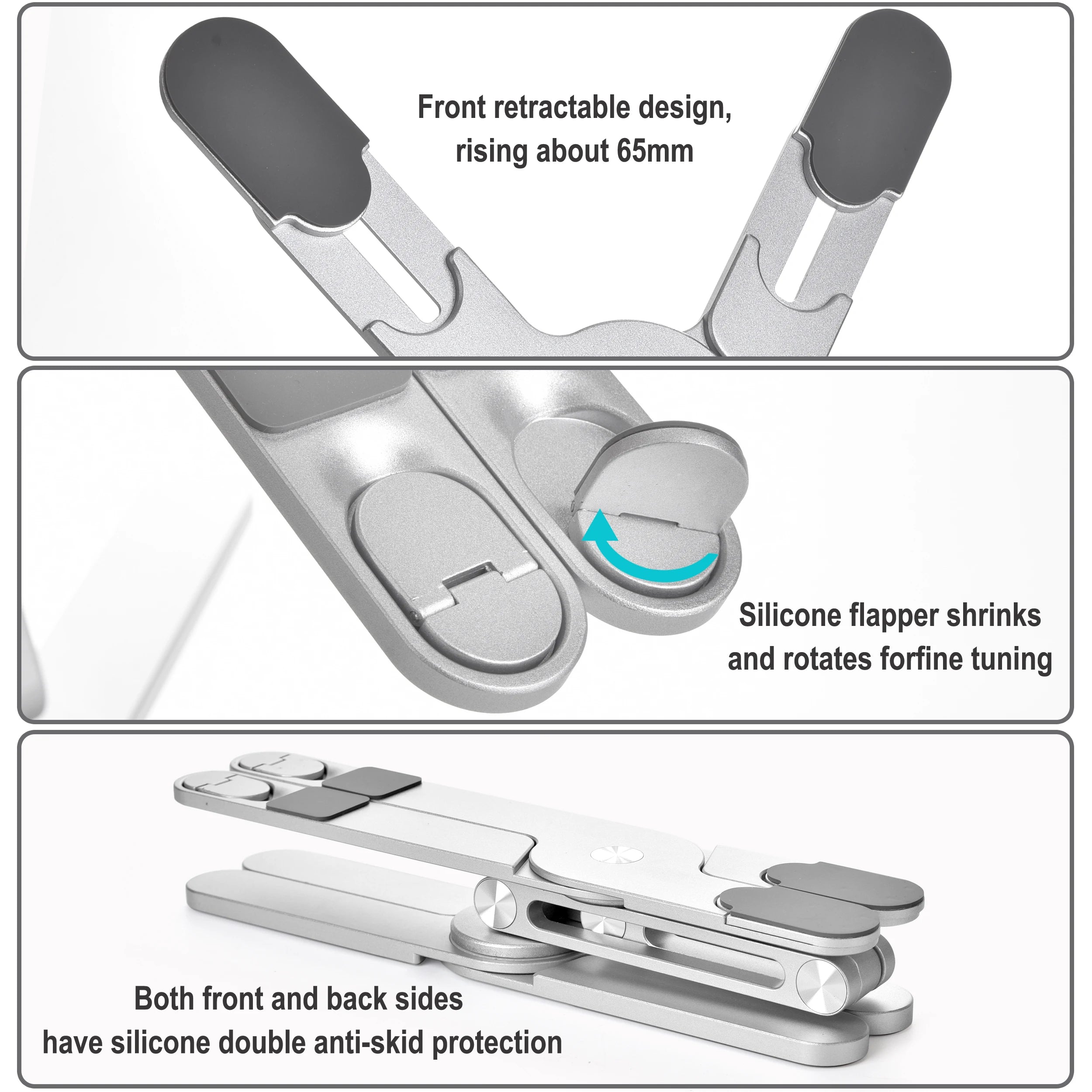 Front retractable design,
rising about 65mm

Silicone flapper shrinks
and rotates forfine tuning

Both front and back sides
have silicone double anti-skid protection