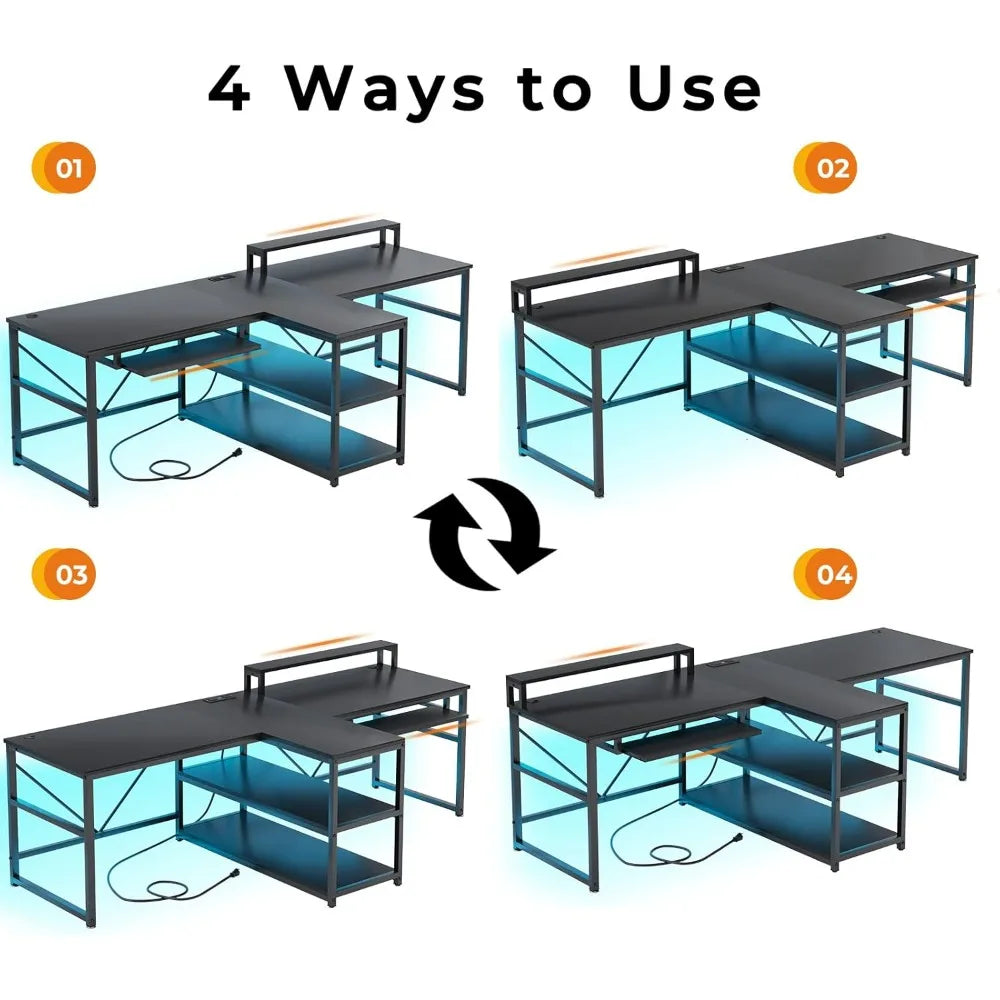 4 Ways to Use

01

02

03

04