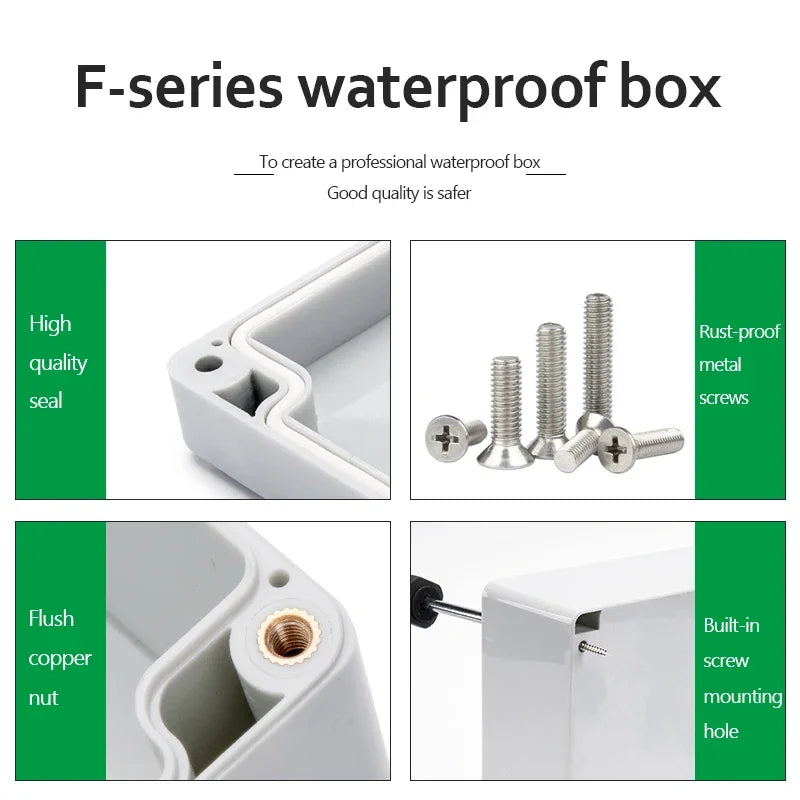 F-series waterproof box

To create a professional waterproof box

Good quality is safer

High quality seal

Rust-proof metal screws

Flush copper nut

Built-in screw mounting hole