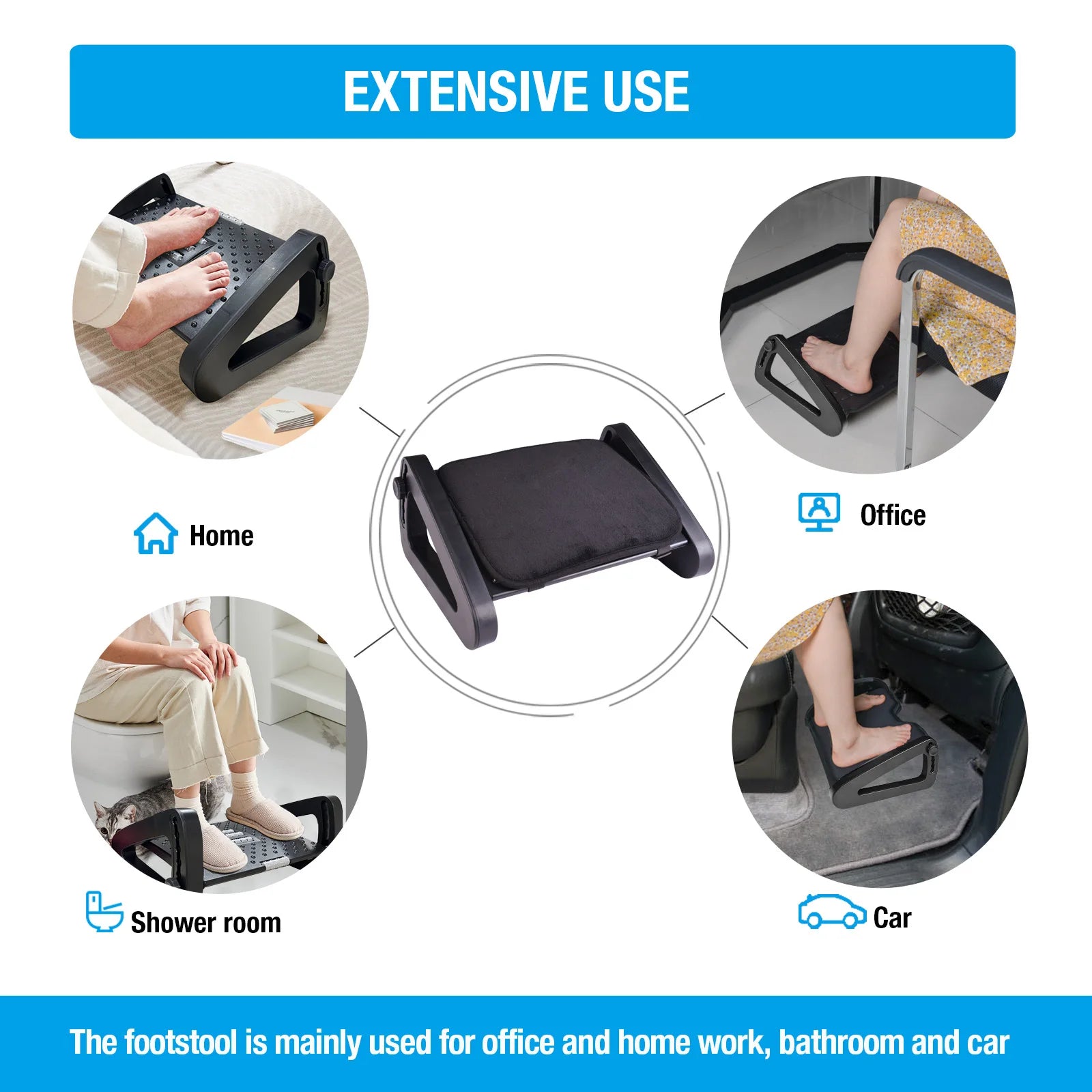 EXTENSIVE USE

Home

Office

Shower room

Car

The footstool is mainly used for office and home work, bathroom and car