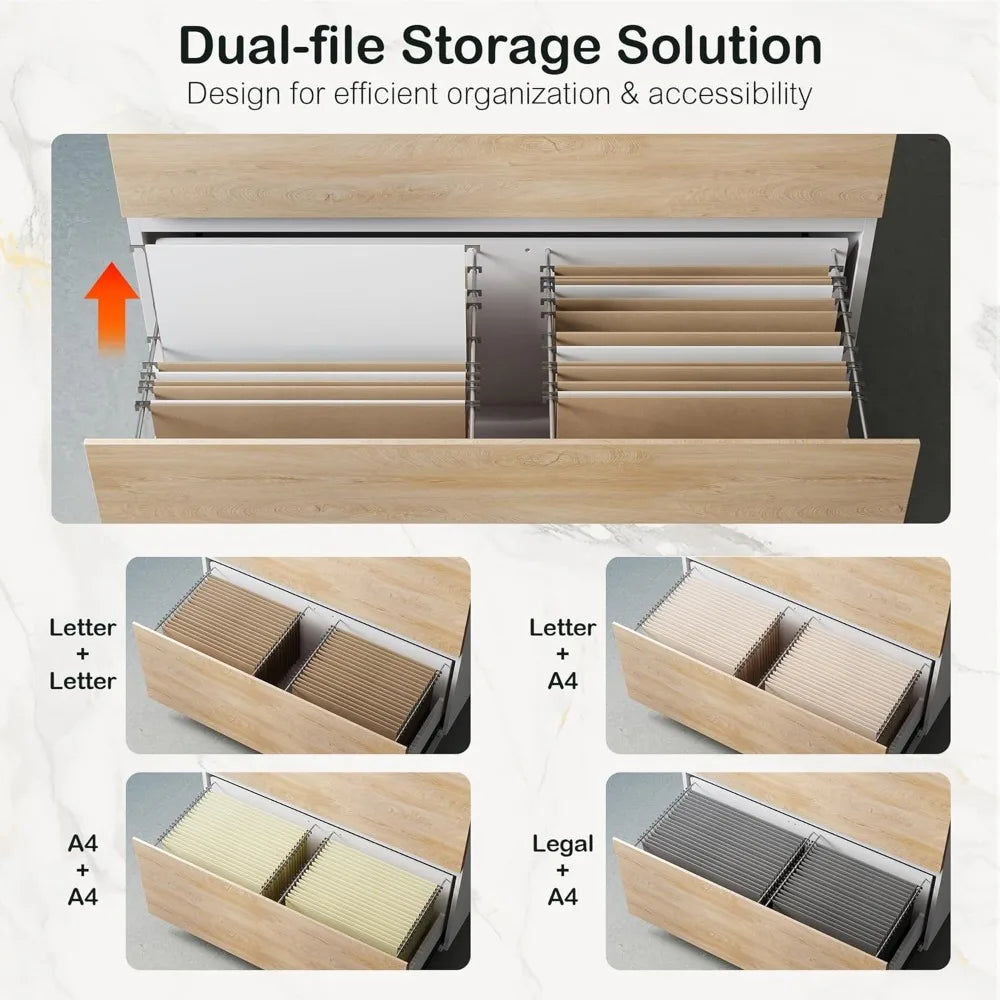 Dual-file Storage Solution

Design for efficient organization & accessibility

Letter
+
Letter

Letter
+
A4

A4
+
A4

Legal
+
A4