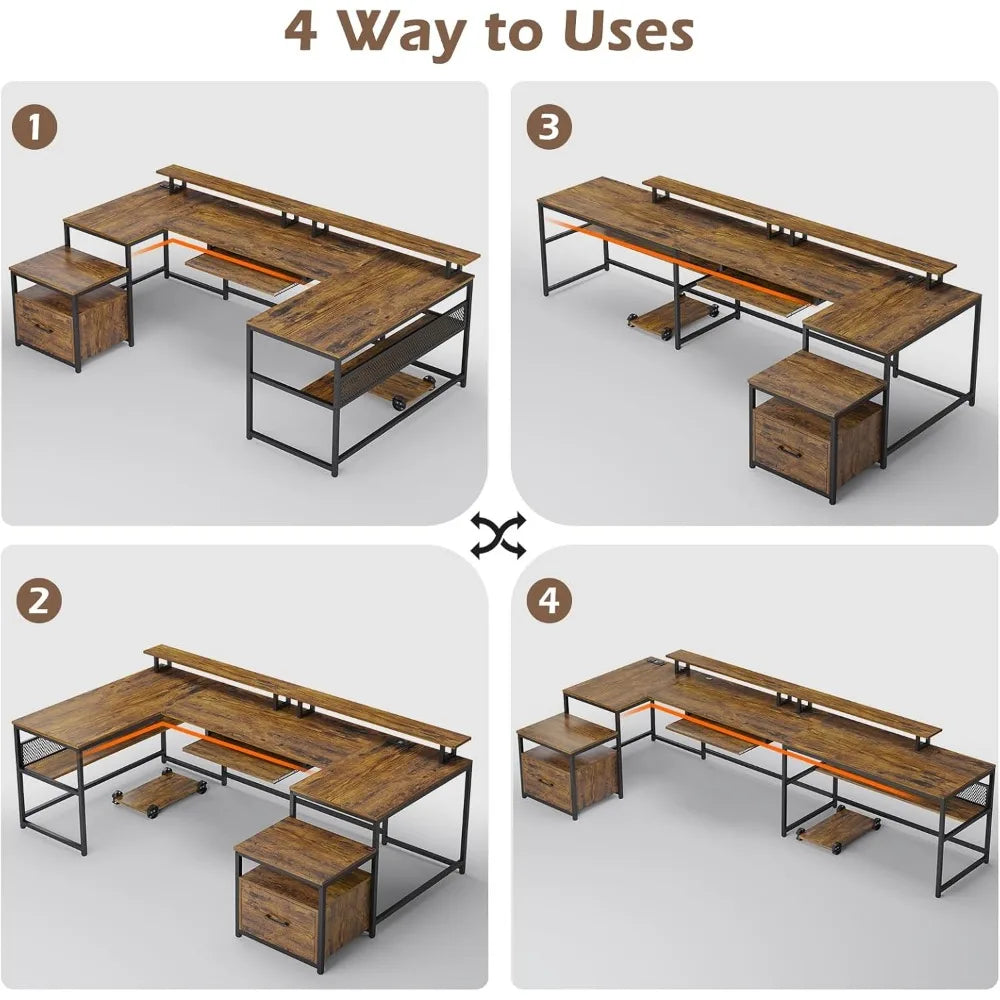 4 Way to Uses

1

3

2

4