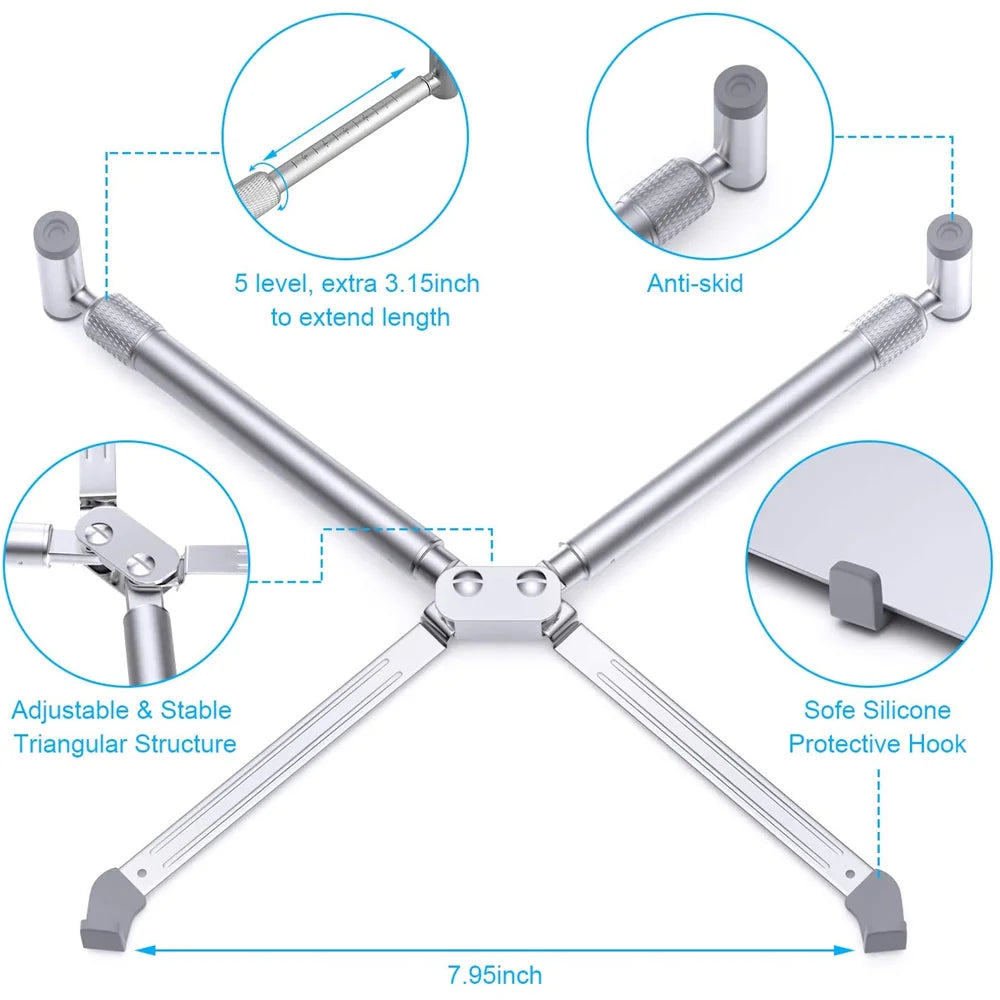 5 level, extra 3.15inch to extend length

Anti-skid

Adjustable & Stable Triangular Structure

Sofe Silicone Protective Hook

7.95inch